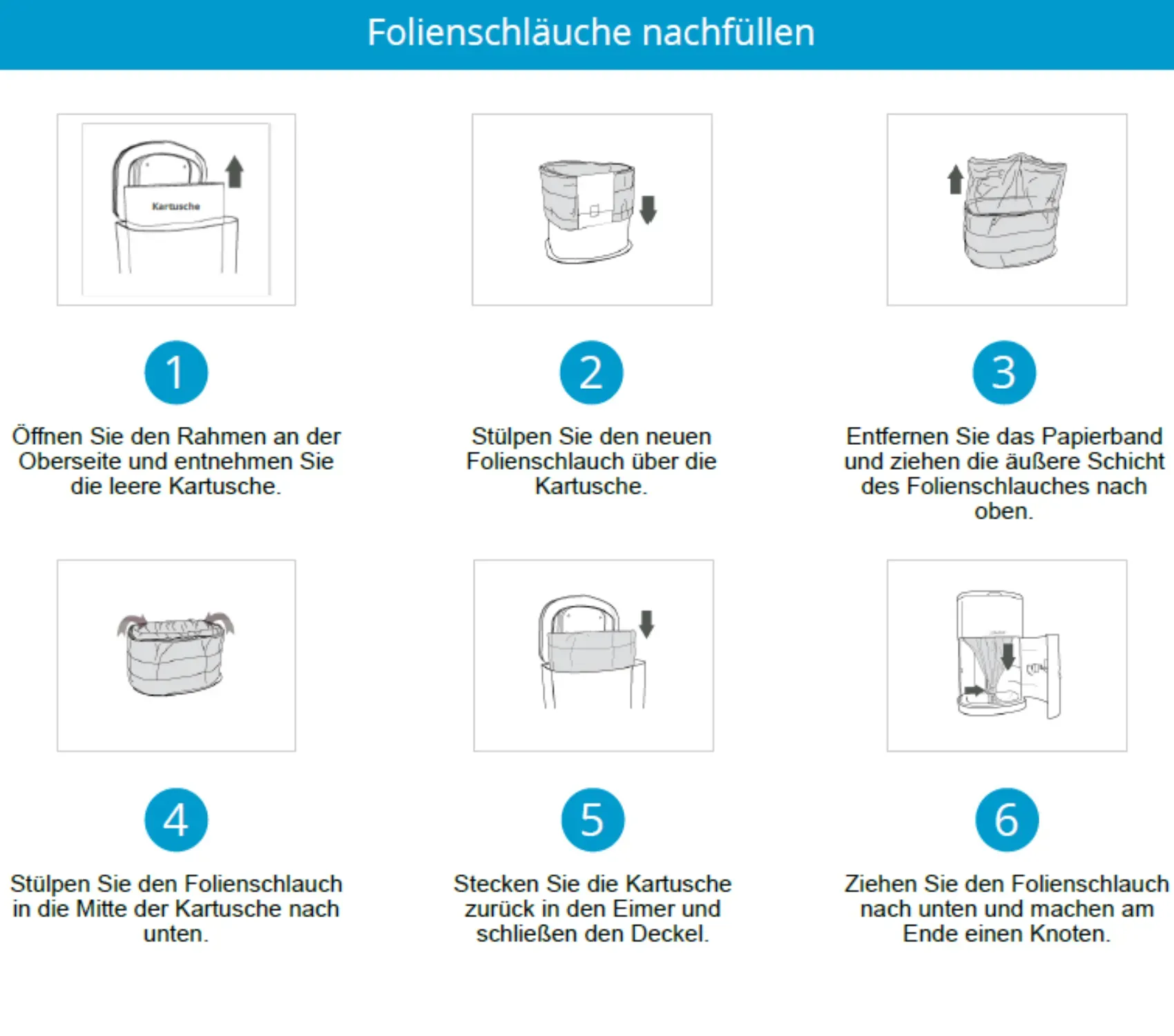 Folienschläuche nachfüllen

Kartusche

1

Öffnen Sie den Rahmen an der Oberseite und entnehmen Sie die leere Kartusche.

2

Stülpen Sie den neuen Folienschlauch über die Kartusche.

3

Entfernen Sie das Papierband und ziehen die äußere Schicht des Folienschlauches nach oben.

4

Stülpen Sie den Folienschlauch in die Mitte der Kartusche nach unten.

5

Stecken Sie die Kartusche zurück in den Eimer und schließen den Deckel.

6

Ziehen Sie den Folienschlauch nach unten und machen am Ende einen Knoten.