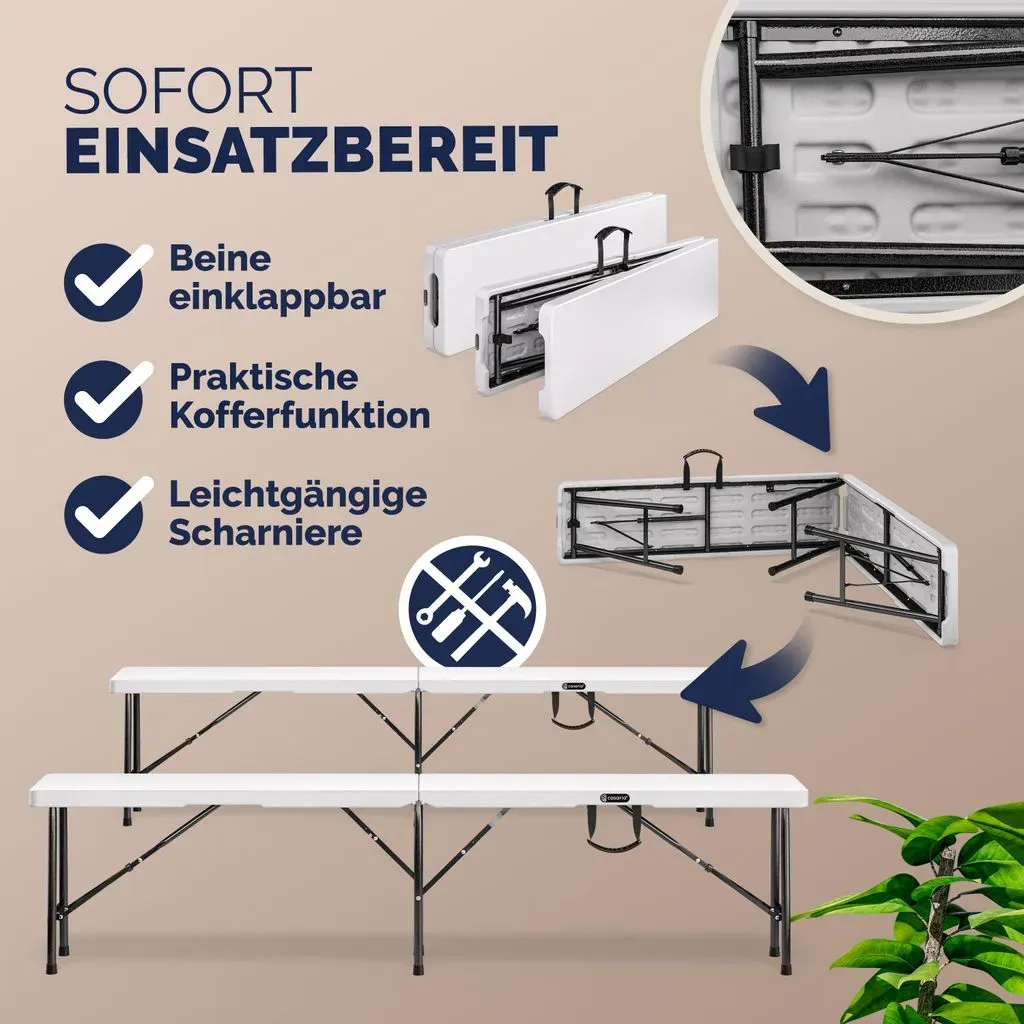 SOFORT
EINSATZBEREIT

Beine einklappbar

Praktische Kofferfunktion

Leichtgängige Scharniere

casaria

casaria