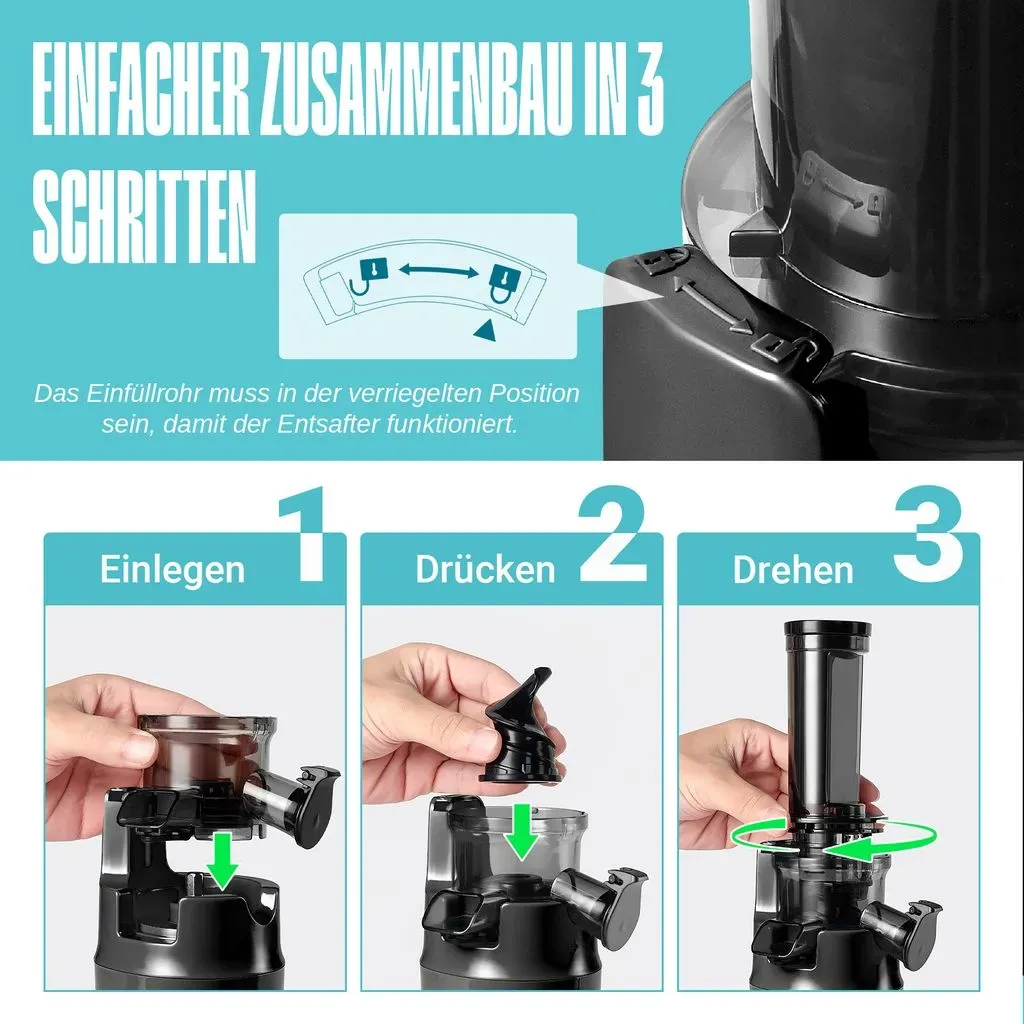 EINFACHER ZUSAMMENBAU IN 3 SCHRITTEN

Das Einfüllrohr muss in der verriegelten Position sein, damit der Entsafter funktioniert.

1 Einlegen

2 Drücken

3 Drehen