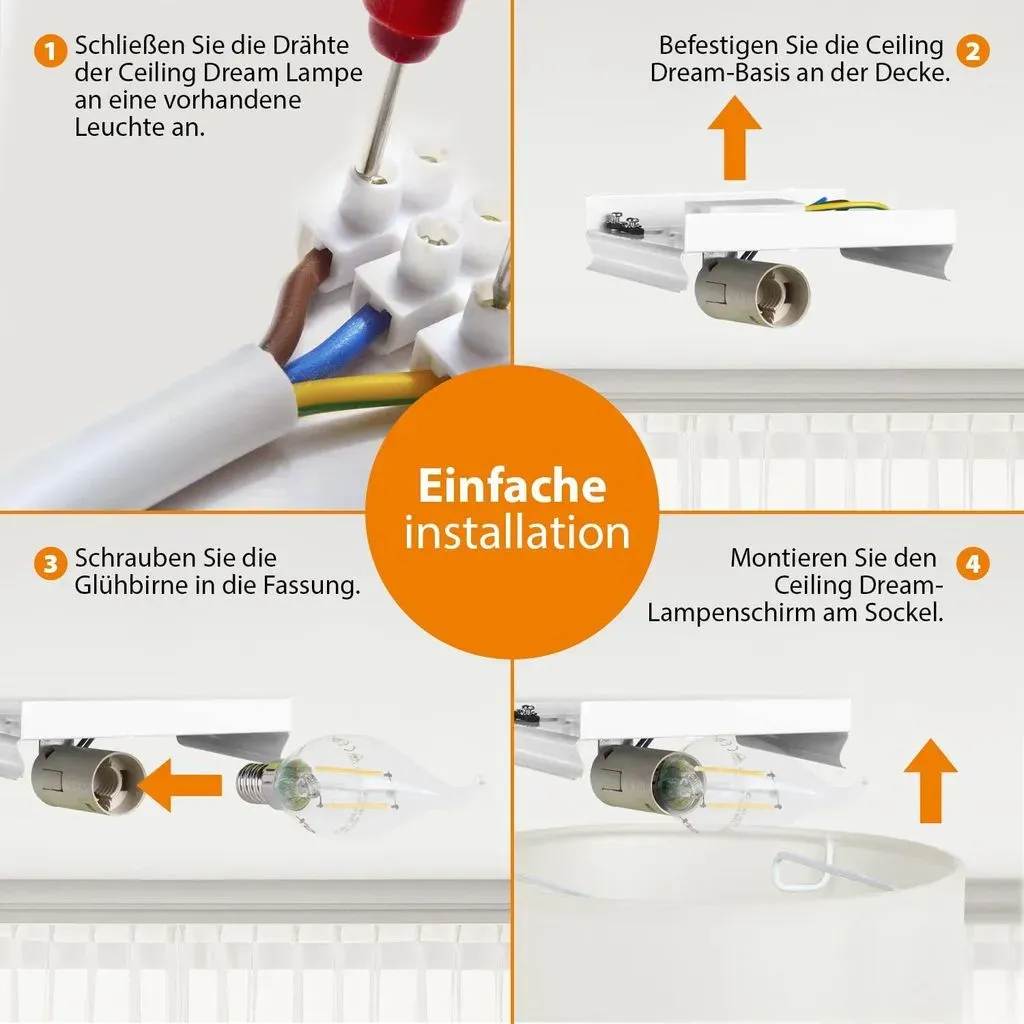 1 Schließen Sie die Drähte der Ceiling Dream Lampe an eine vorhandene Leuchte an.

Befestigen Sie die Ceiling Dream-Basis an der Decke. 2

Einfache installation

3 Schrauben Sie die Glühbirne in die Fassung.

Montieren Sie den Ceiling Dream-Lampenschirm am Sockel. 4