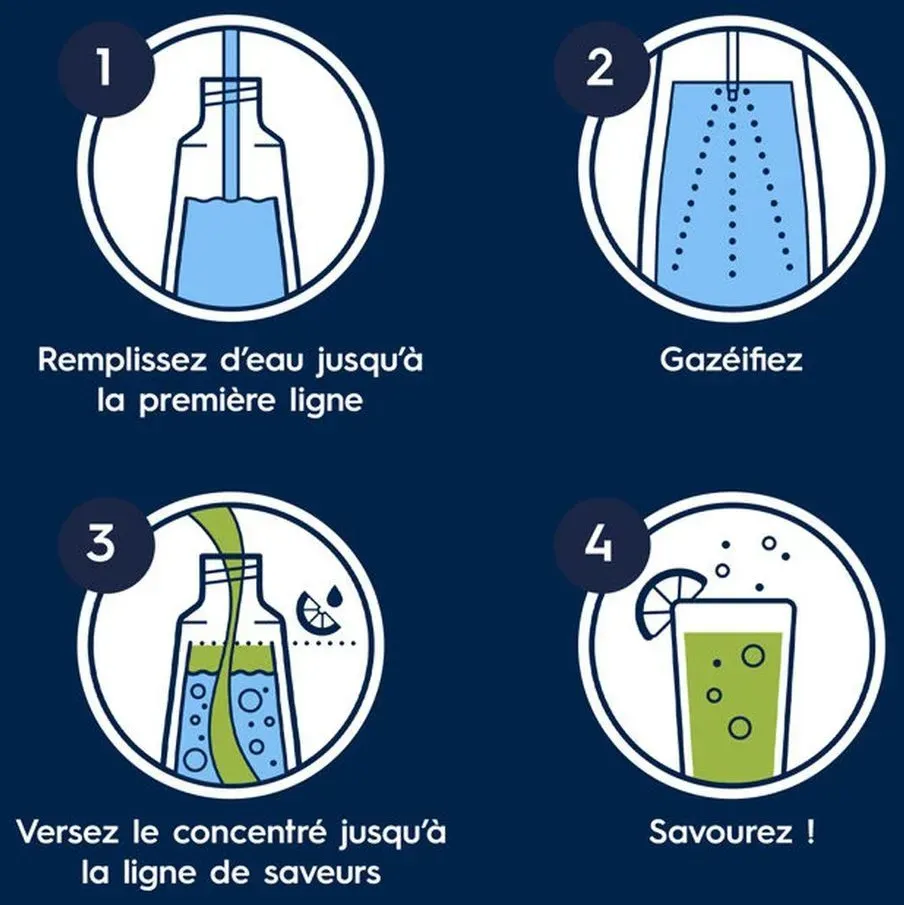 1

Remplissez d'eau jusqu'à la première ligne

2

Gazéifiez

3

Versez le concentré jusqu'à la ligne de saveurs

4

Savourez !