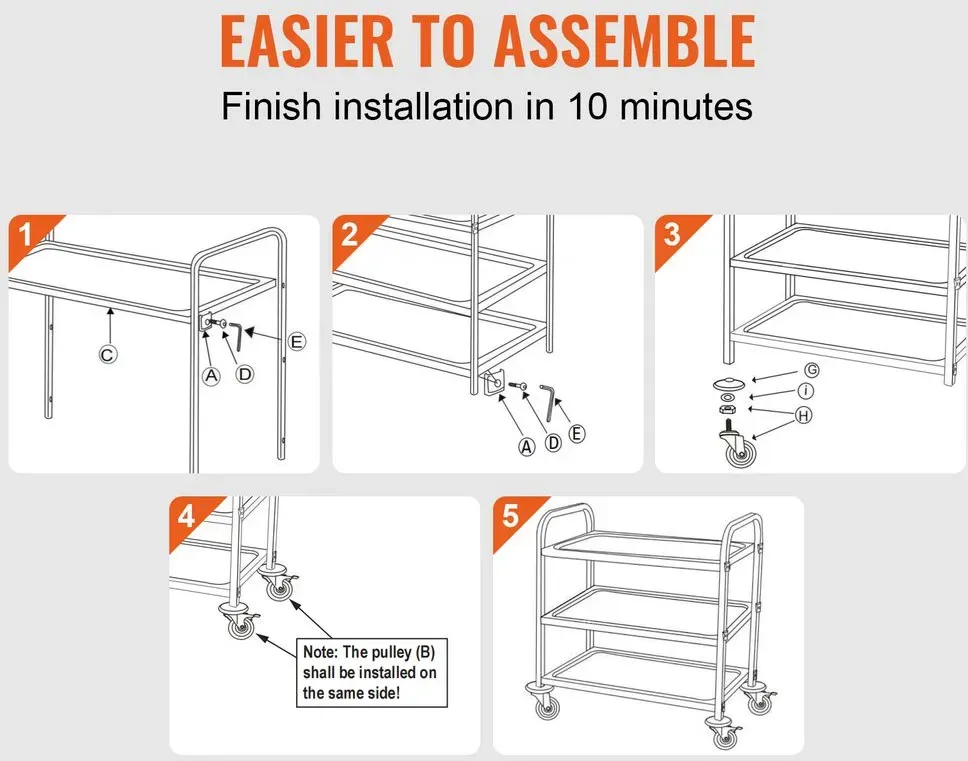 EASIER TO ASSEMBLE

Finish installation in 10 minutes

1

C

A D

E

2

A D E

3

G

i

H

4

Note: The pulley (B) shall be installed on the same side!

5