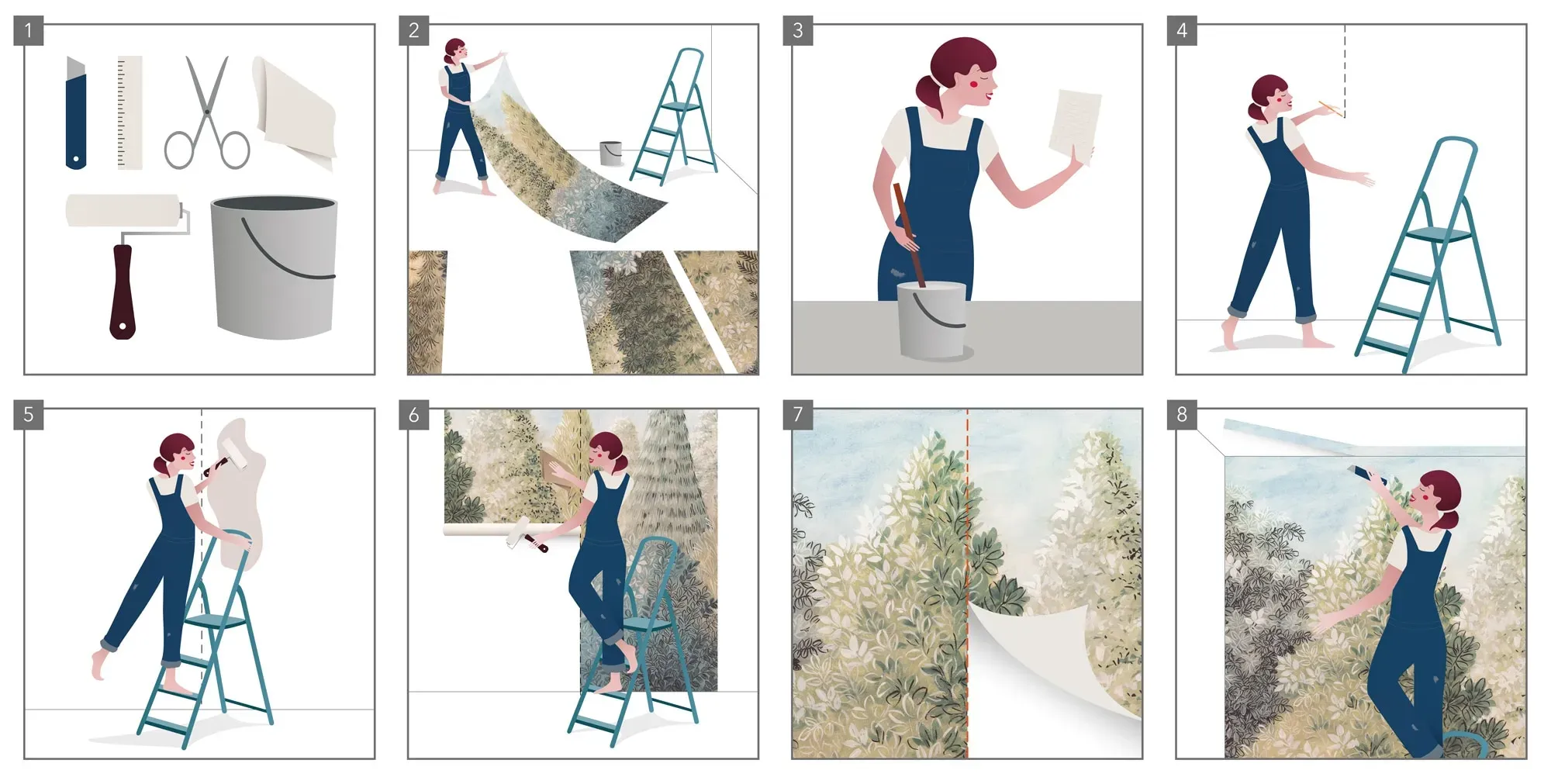 1

2

3

4

5

6

7

8