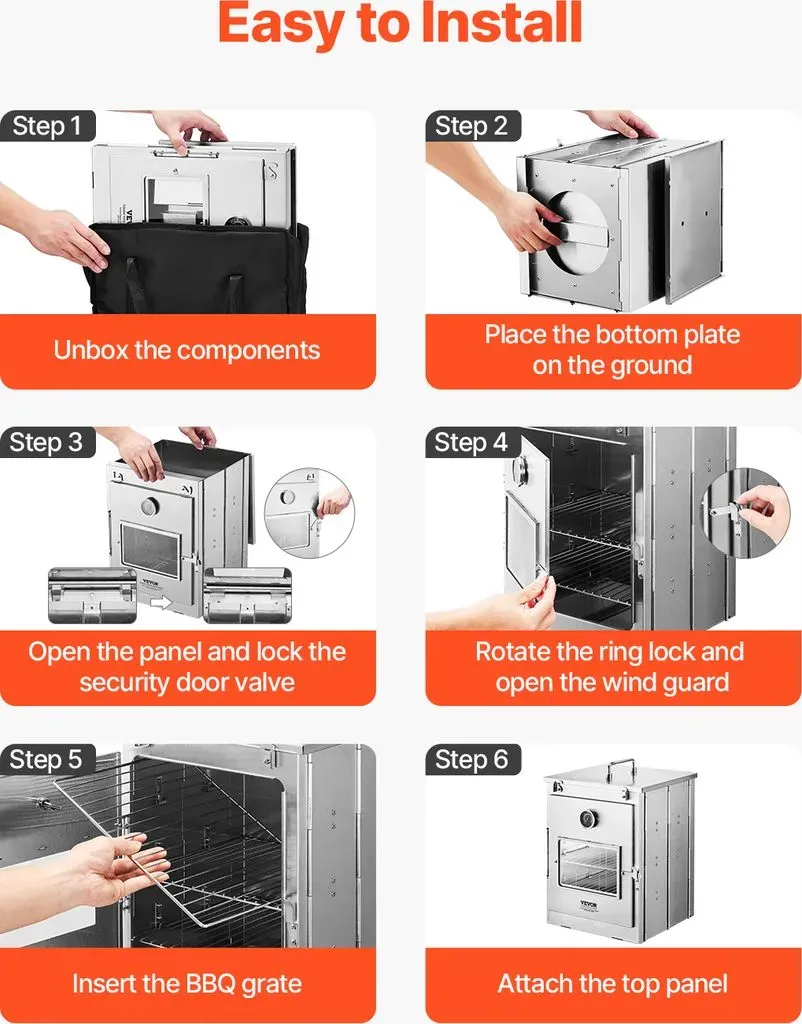 Easy to Install

Step 1
VEVOR
Unbox the components

Step 2
Place the bottom plate on the ground

Step 3
VEVOR
Open the panel and lock the security door valve

Step 4
Rotate the ring lock and open the wind guard

Step 5
Insert the BBQ grate

Step 6
VEVOR
Attach the top panel