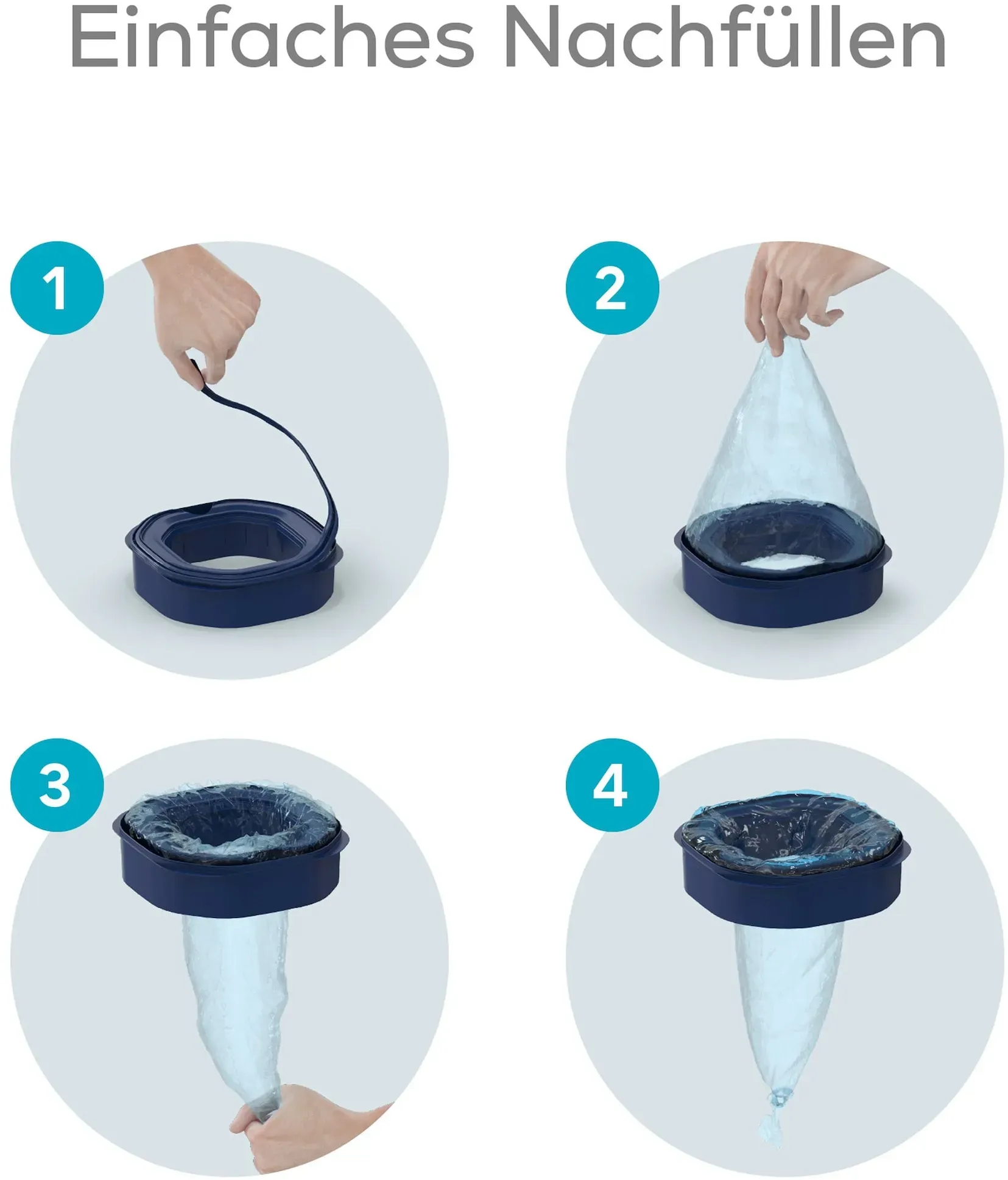 Einfaches Nachfüllen

1

2

3

4