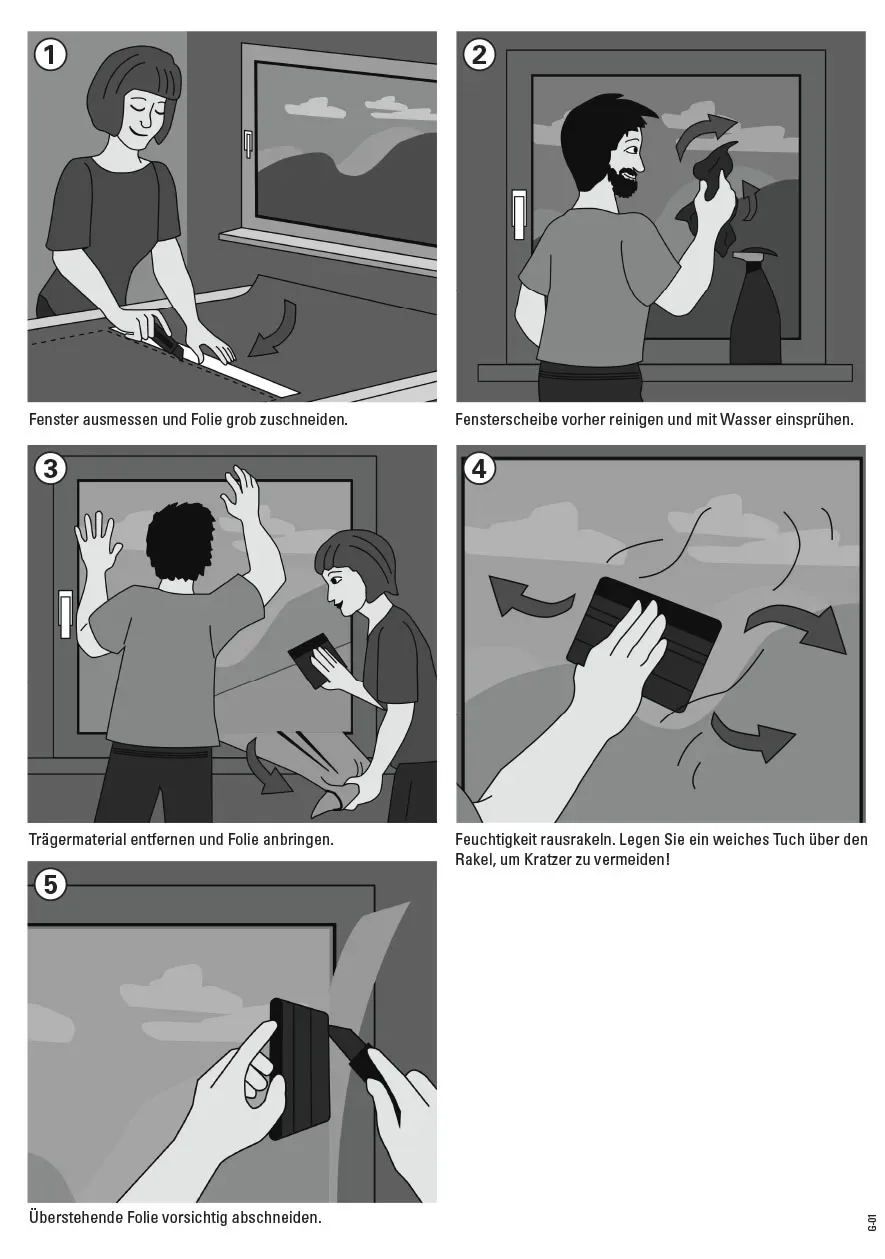 1

Fenster ausmessen und Folie grob zuschneiden.

2

Fensterscheibe vorher reinigen und mit Wasser einsprühen.

3

Trägermaterial entfernen und Folie anbringen.

4

Feuchtigkeit rausrakeln. Legen Sie ein weiches Tuch über den Rakel, um Kratzer zu vermeiden!

5

Überstehende Folie vorsichtig abschneiden.

G-01