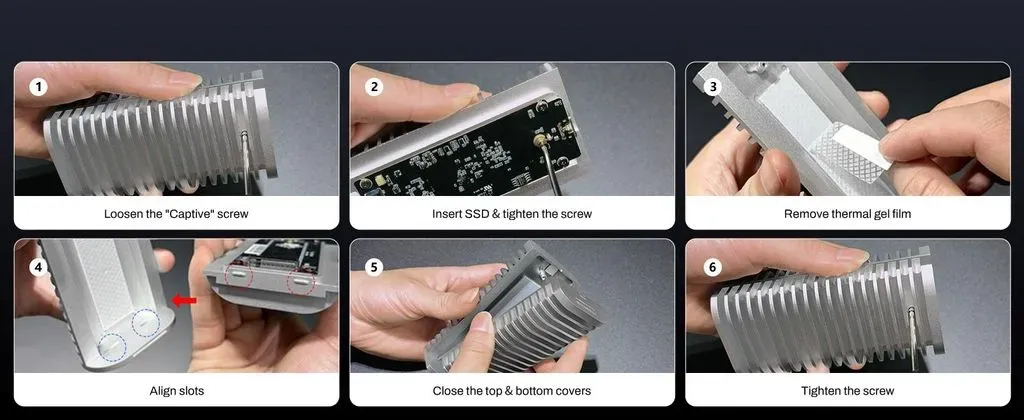 1
Loosen the "Captive" screw

2
Insert SSD & tighten the screw

3
Remove thermal gel film

4
Align slots

5
Close the top & bottom covers

6
Tighten the screw