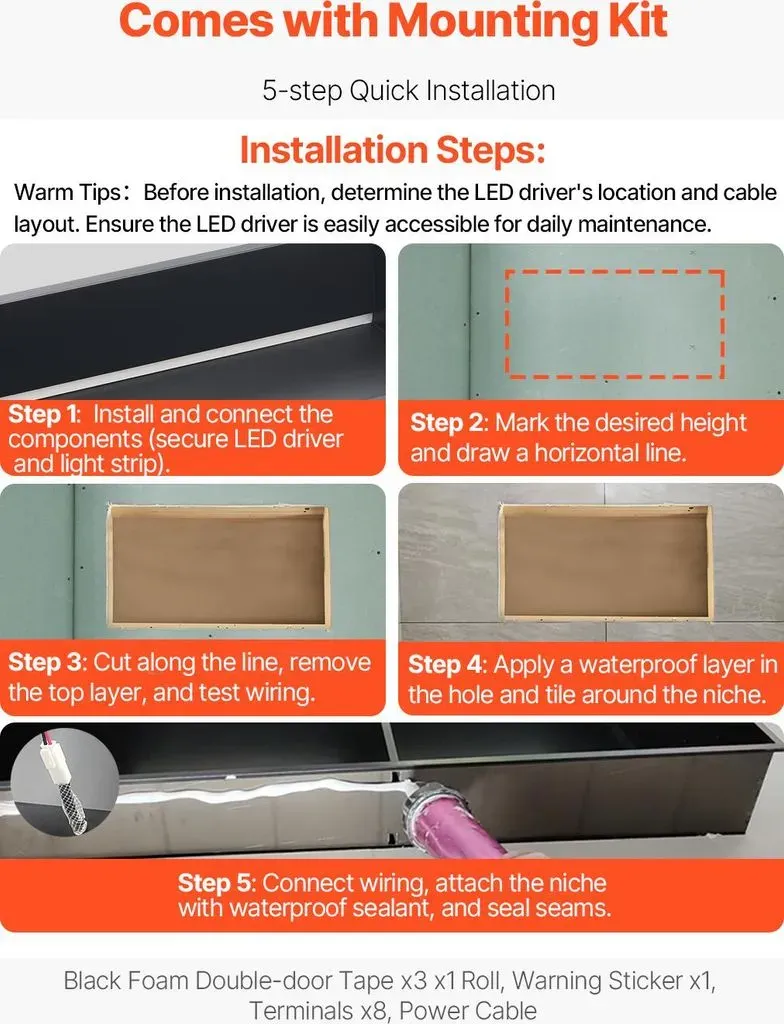 Comes with Mounting Kit

5-step Quick Installation

Installation Steps:

Warm Tips：Before installation, determine the LED driver's location and cable layout. Ensure the LED driver is easily accessible for daily maintenance.

Step 1: Install and connect the components (secure LED driver and light strip).

Step 2: Mark the desired height and draw a horizontal line.

Step 3: Cut along the line, remove the top layer, and test wiring.

Step 4: Apply a waterproof layer in the hole and tile around the niche.

Step 5: Connect wiring, attach the niche with waterproof sealant, and seal seams.

Black Foam Double-door Tape x3 x1 Roll, Warning Sticker x1, Terminals x8, Power Cable