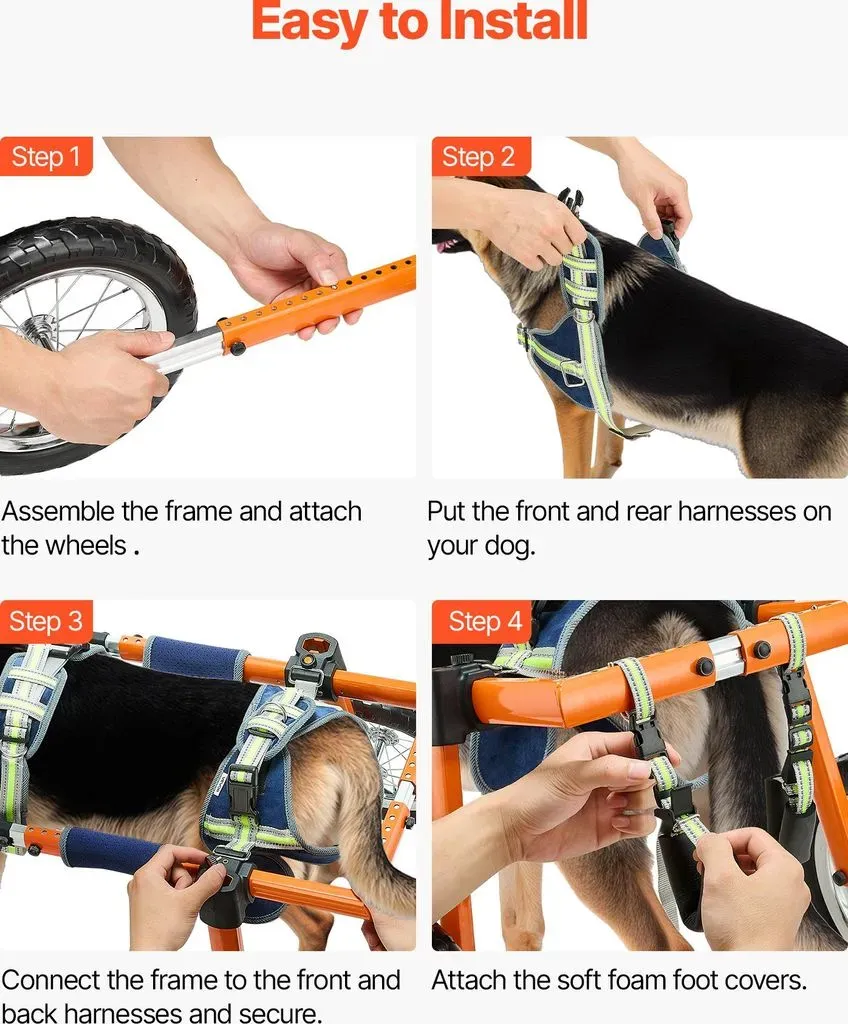 Easy to Install

Step 1

Assemble the frame and attach the wheels .

Step 2

Put the front and rear harnesses on your dog.

Step 3

Connect the frame to the front and back harnesses and secure.

Step 4

Attach the soft foam foot covers.