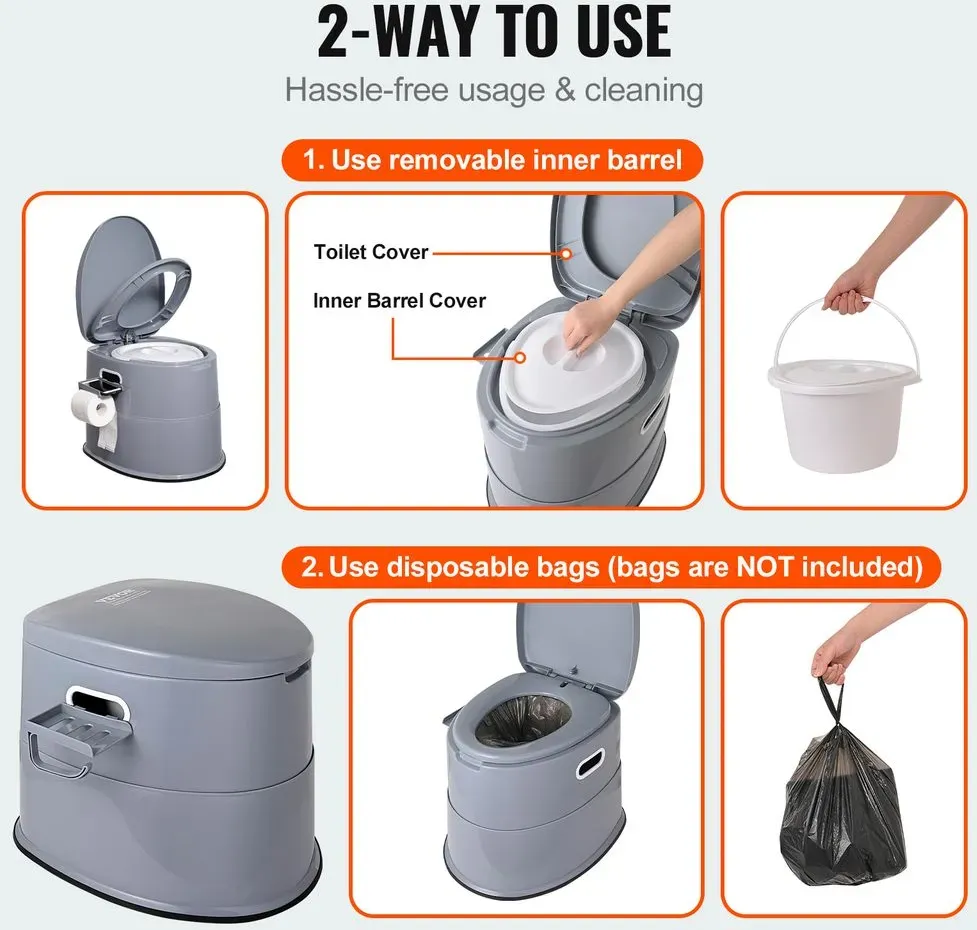 2-WAY TO USE

Hassle-free usage & cleaning

1. Use removable inner barrel

Toilet Cover

Inner Barrel Cover

2. Use disposable bags (bags are NOT included)

VEVOR