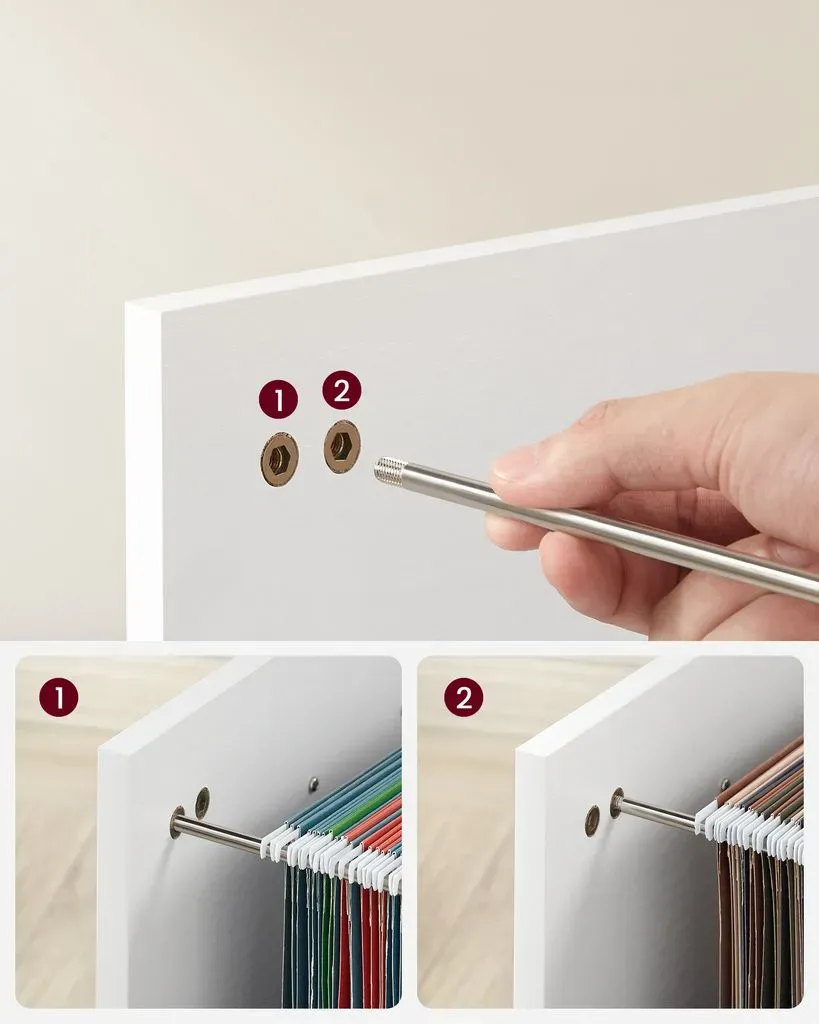 1
2
1
2