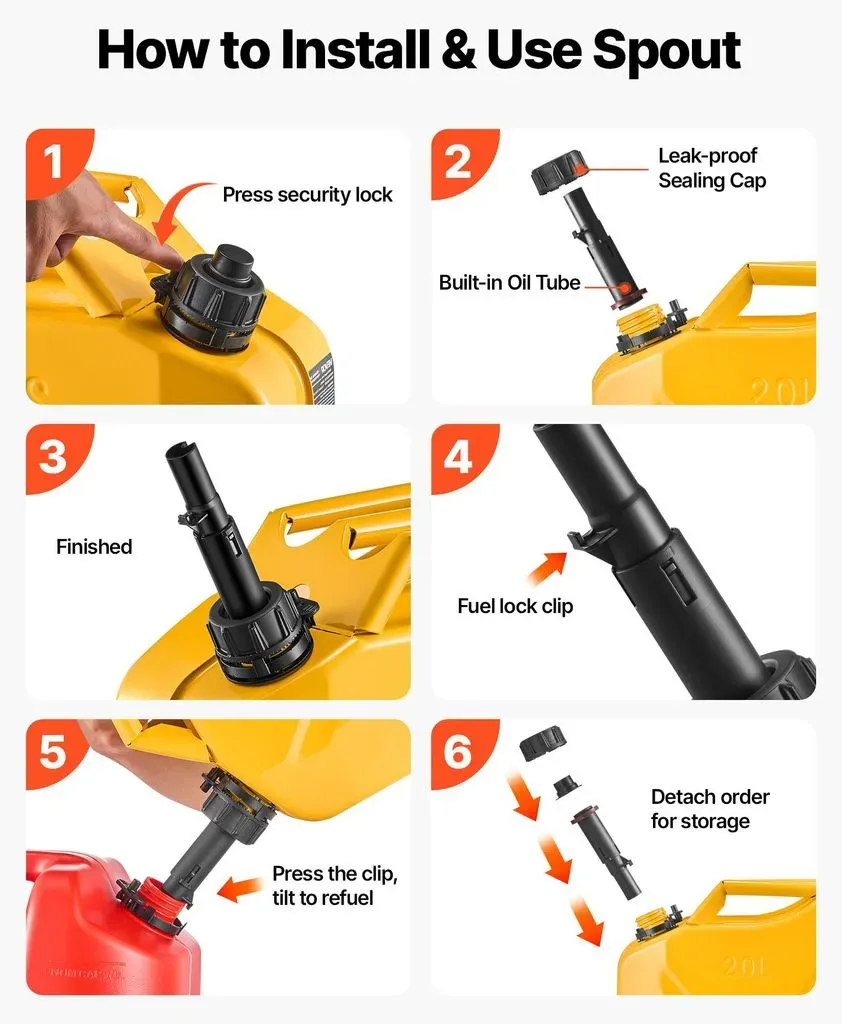 How to Install & Use Spout

1
Press security lock

2
Leak-proof Sealing Cap
Built-in Oil Tube
20L

3
Finished

4
Fuel lock clip

5
Press the clip, tilt to refuel

6
Detach order for storage
20L