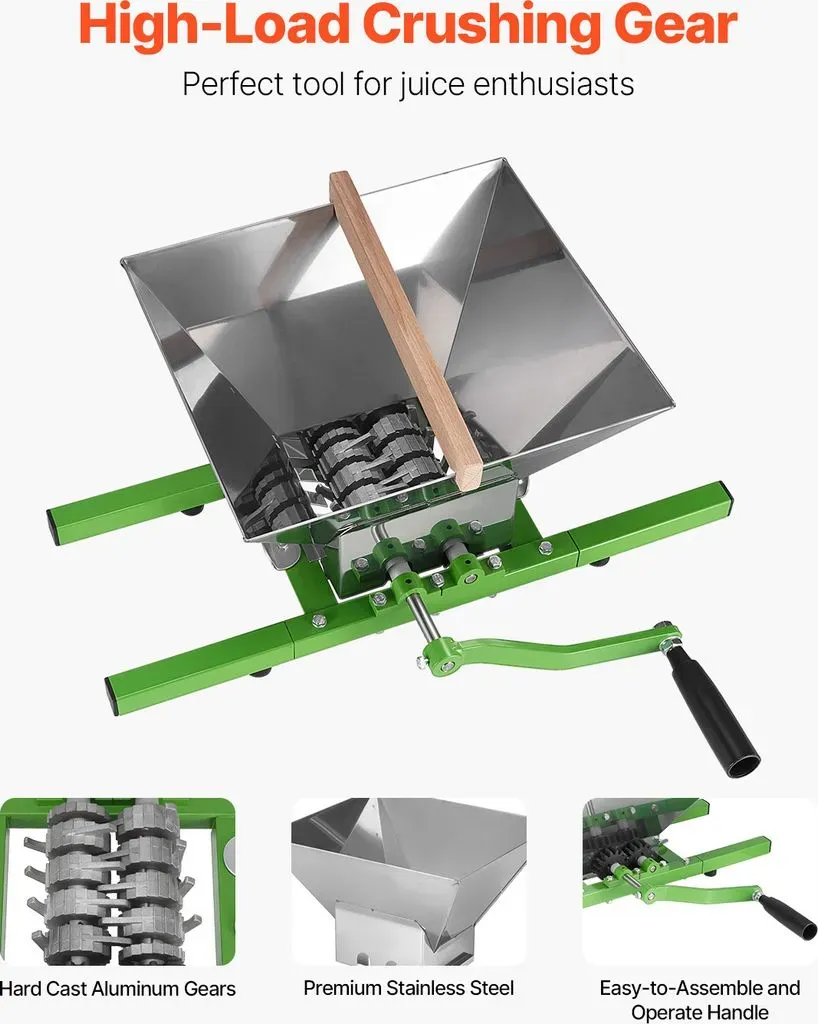 High-Load Crushing Gear

Perfect tool for juice enthusiasts

Hard Cast Aluminum Gears

Premium Stainless Steel

Easy-to-Assemble and Operate Handle