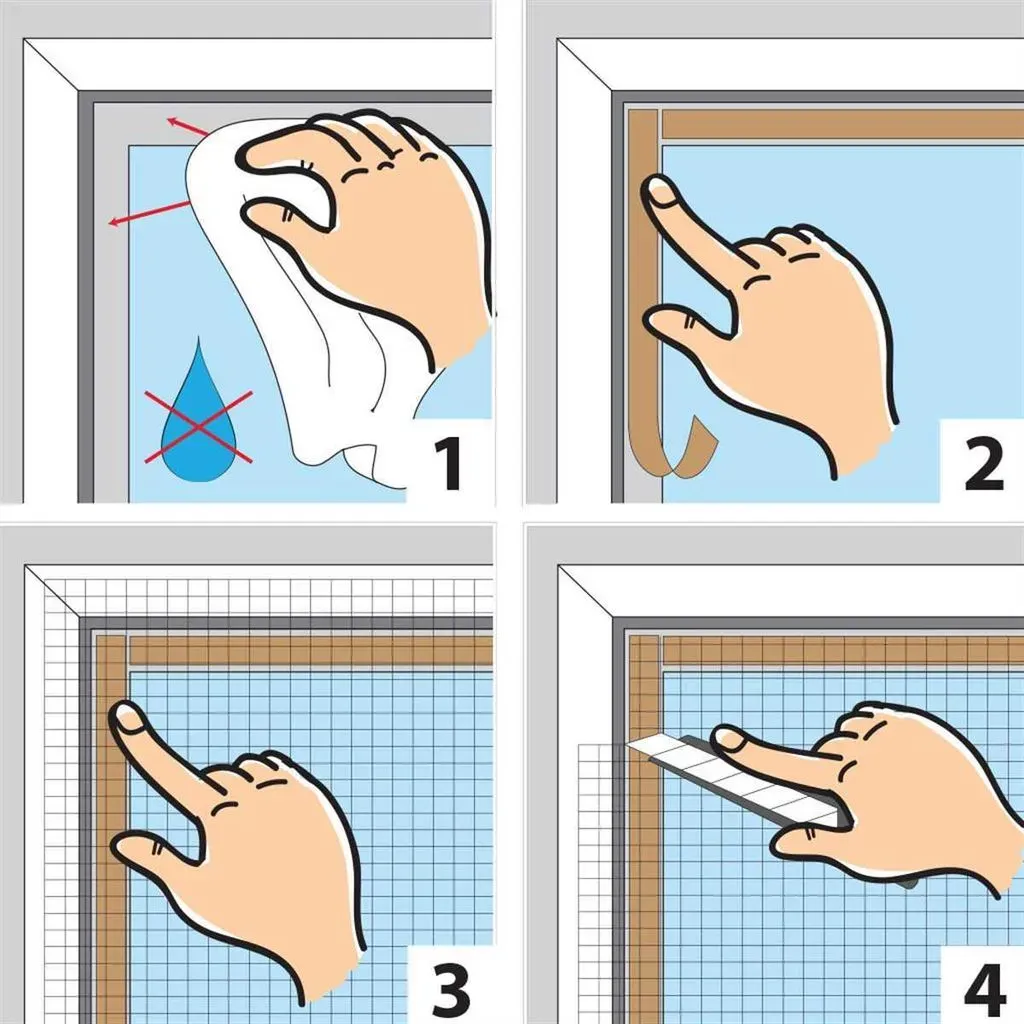 1
2
3
4