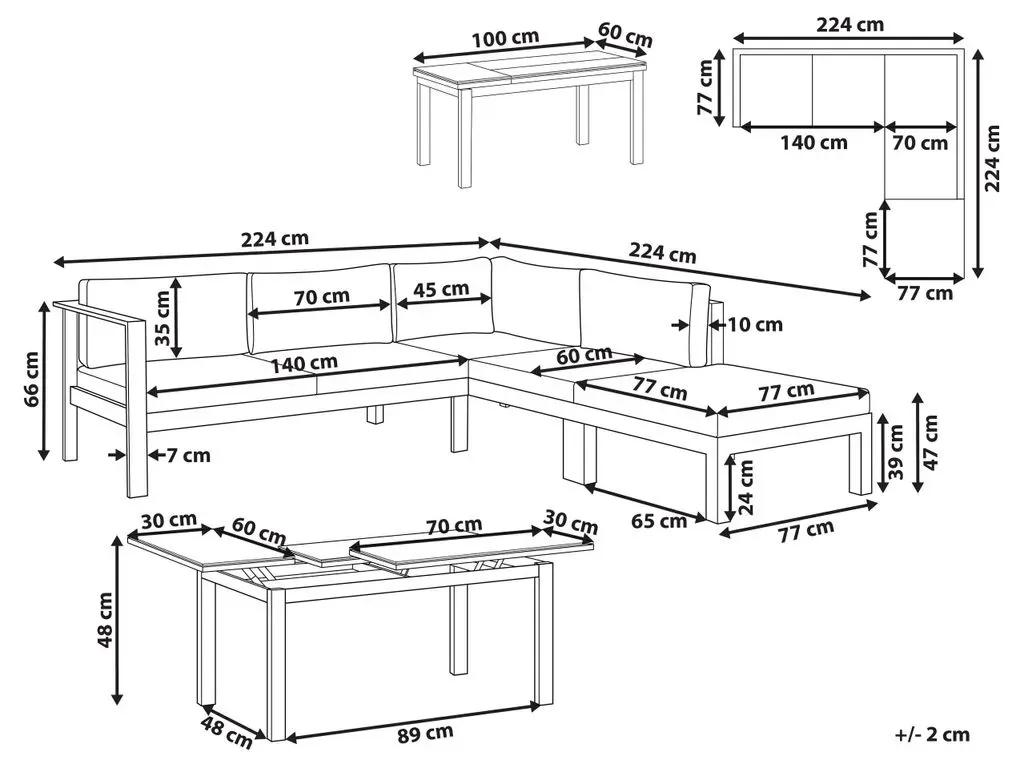 100 cm
60 cm
224 cm
77 cm
140 cm
70 cm
224 cm
77 cm
77 cm
224 cm
224 cm
35 cm
70 cm
45 cm
10 cm
66 cm
140 cm
60 cm
77 cm
77 cm
7 cm
39 cm
47 cm
24 cm
65 cm
77 cm
30 cm
60 cm
70 cm
30 cm
48 cm
48 cm
89 cm
+/- 2 cm