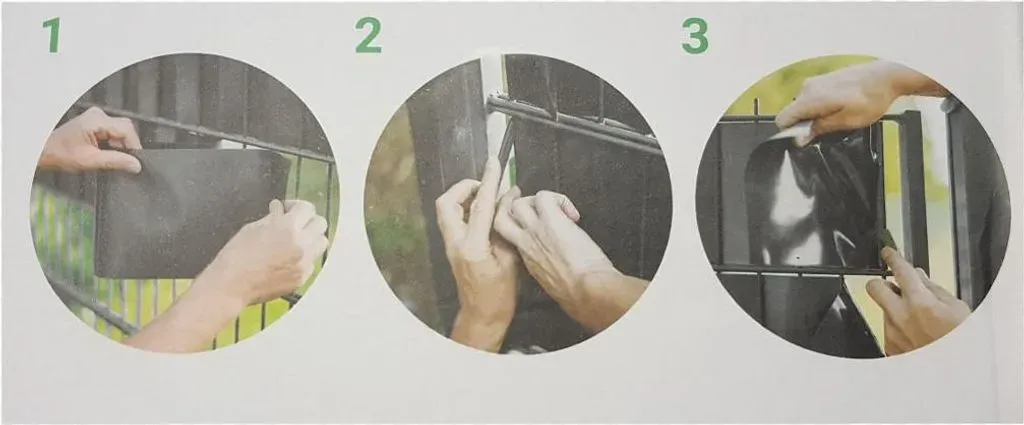 1

2

3