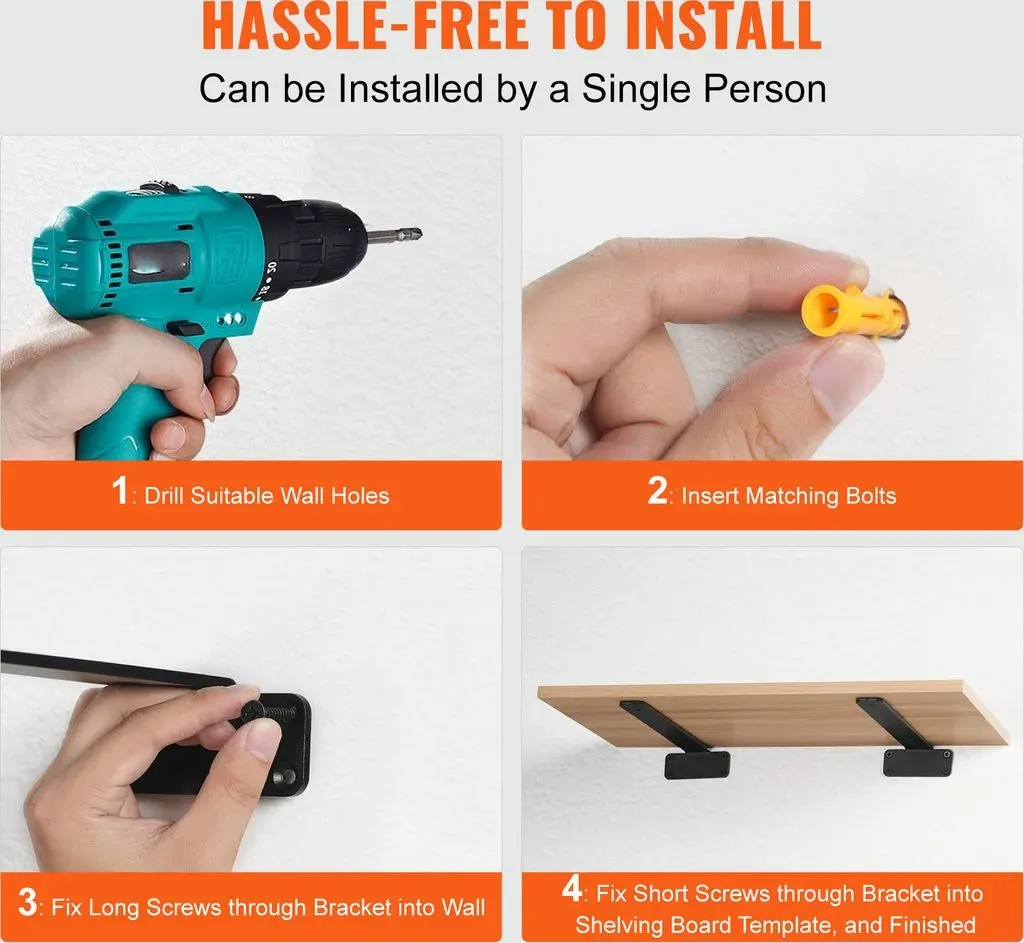 HASSLE-FREE TO INSTALL
Can be Installed by a Single Person

1: Drill Suitable Wall Holes

2: Insert Matching Bolts

3: Fix Long Screws through Bracket into Wall

4: Fix Short Screws through Bracket into Shelving Board Template, and Finished