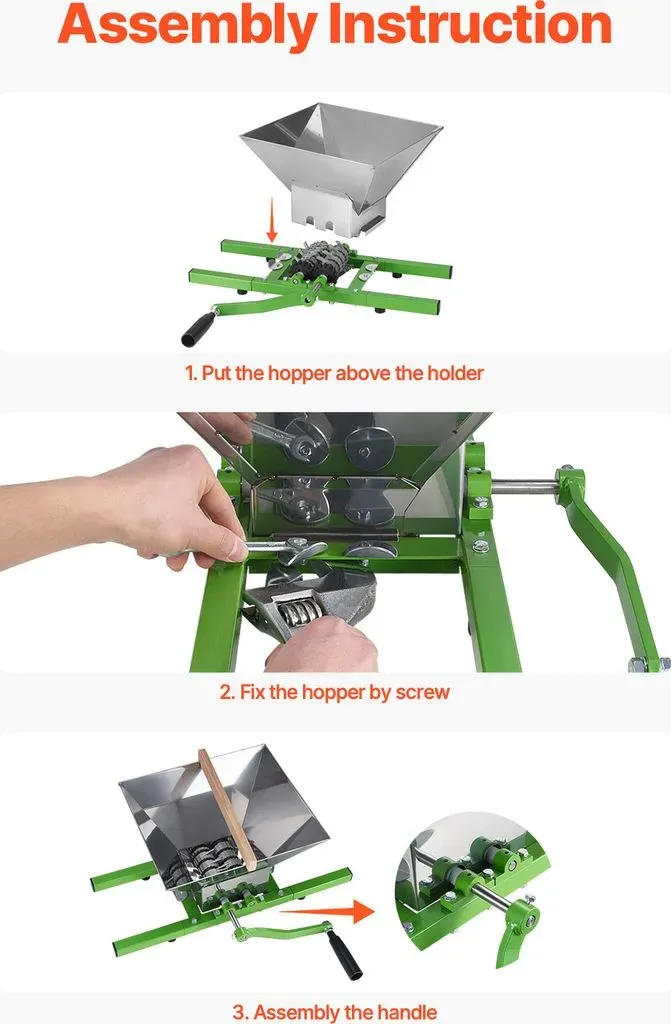 Assembly Instruction

1. Put the hopper above the holder

2. Fix the hopper by screw

3. Assembly the handle