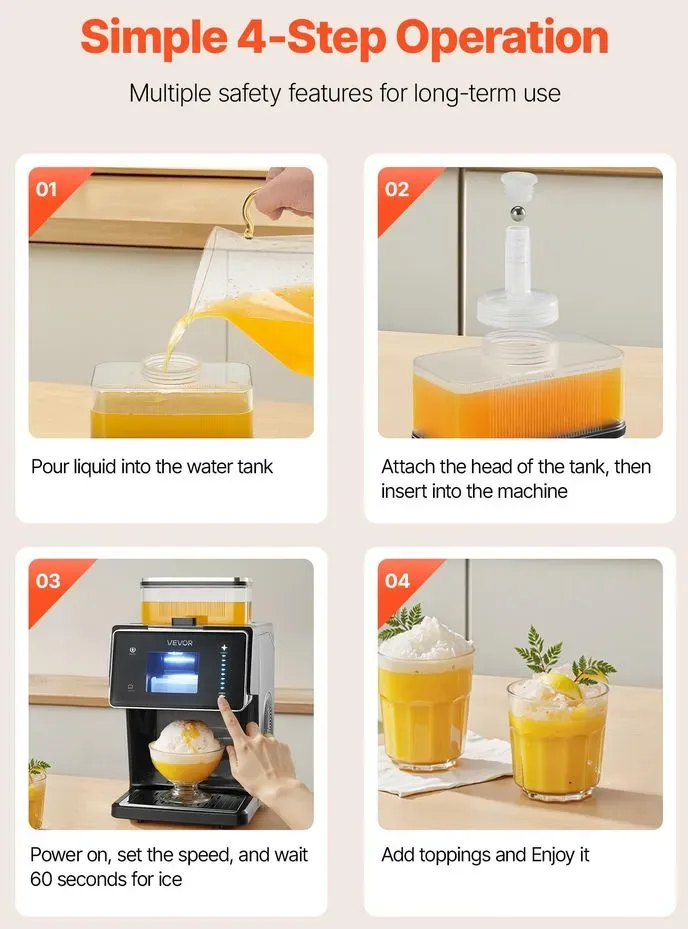 Simple 4-Step Operation

Multiple safety features for long-term use

01

Pour liquid into the water tank

02

Attach the head of the tank, then insert into the machine

03

VEVOR

Power on, set the speed, and wait 60 seconds for ice

04

Add toppings and Enjoy it