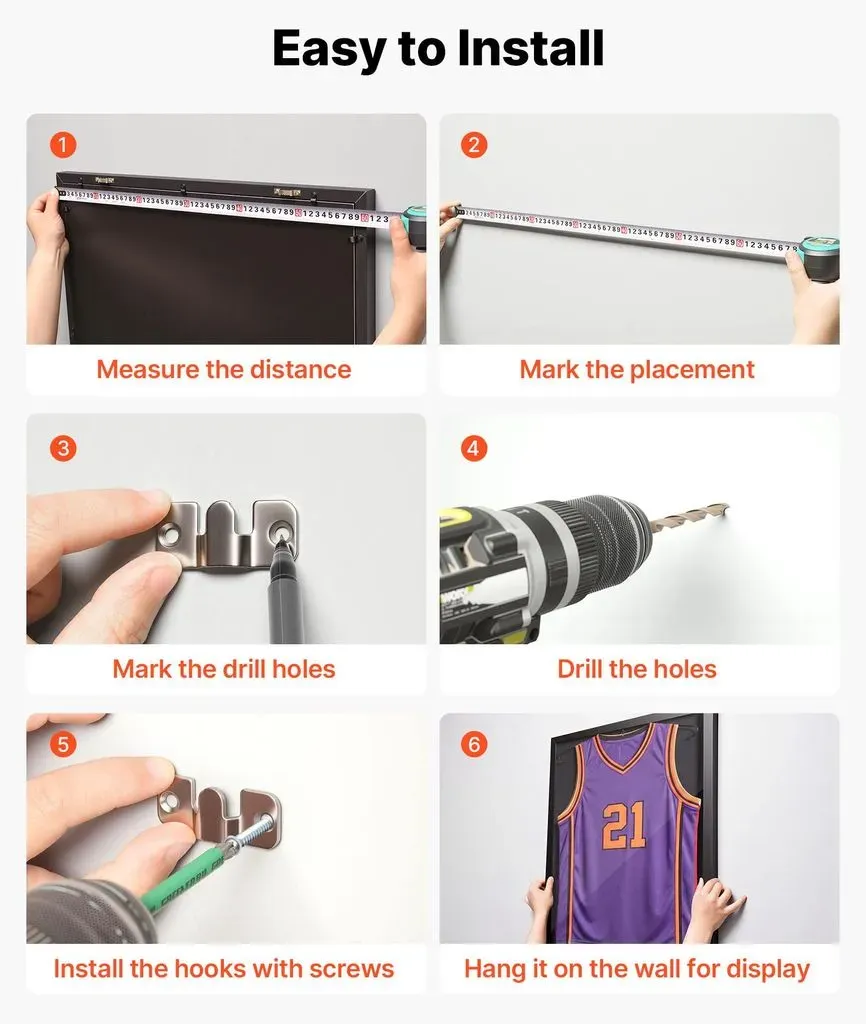 Easy to Install

1
Measure the distance

2
Mark the placement

3
Mark the drill holes

4
Drill the holes

5
Install the hooks with screws

6
21
Hang it on the wall for display