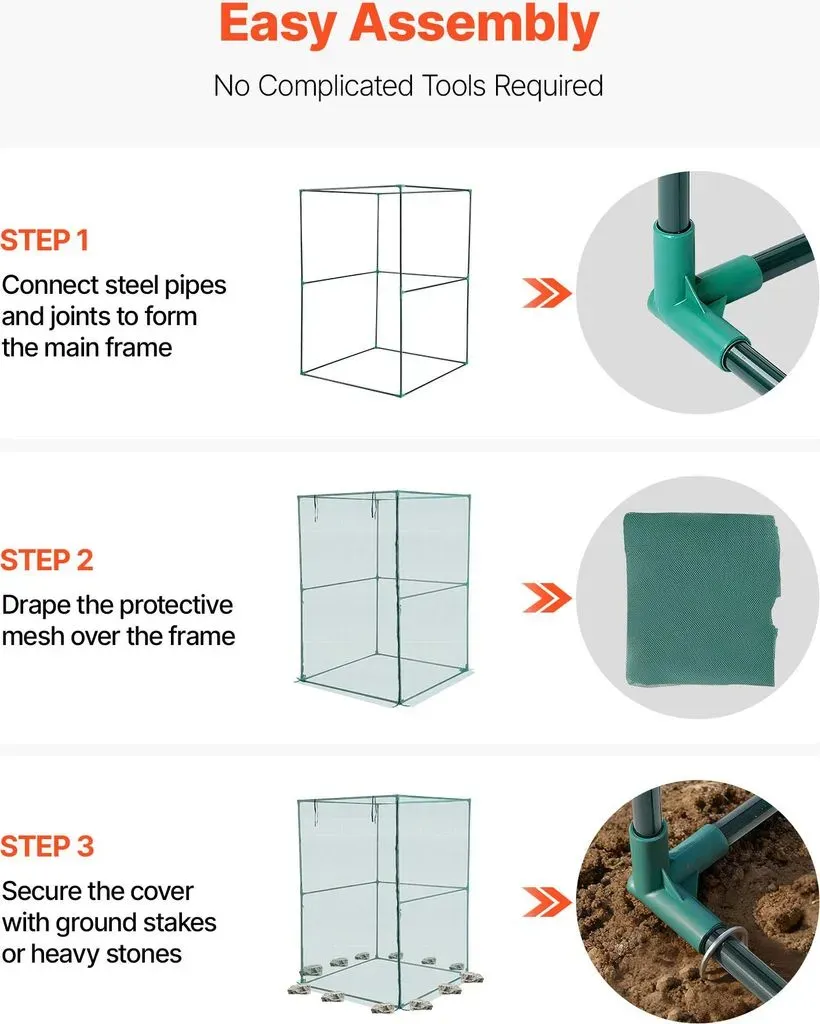 Easy Assembly

No Complicated Tools Required

STEP 1

Connect steel pipes and joints to form the main frame

STEP 2

Drape the protective mesh over the frame

STEP 3

Secure the cover with ground stakes or heavy stones