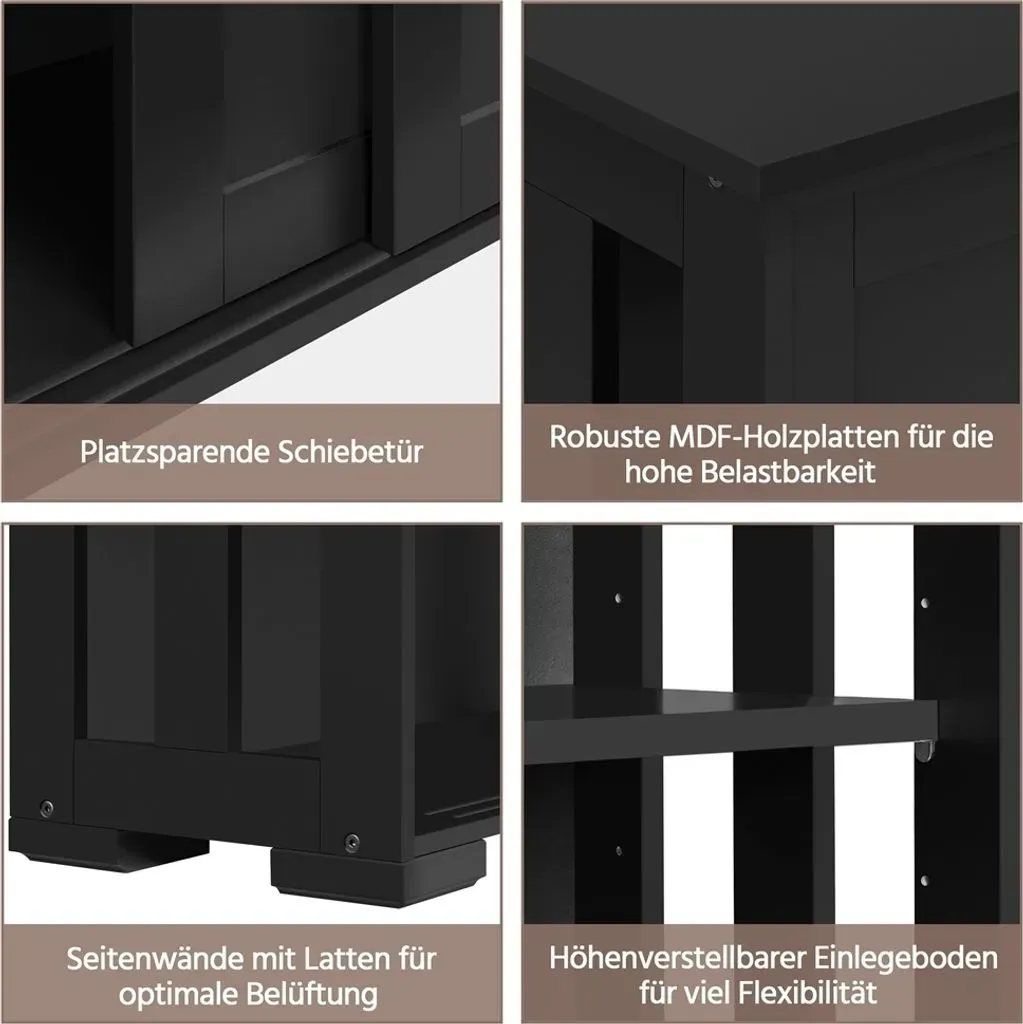 Platzsparende Schiebetür

Robuste MDF-Holzplatten für die hohe Belastbarkeit

Seitenwände mit Latten für optimale Belüftung

Höhenverstellbarer Einlegeboden für viel Flexibilität