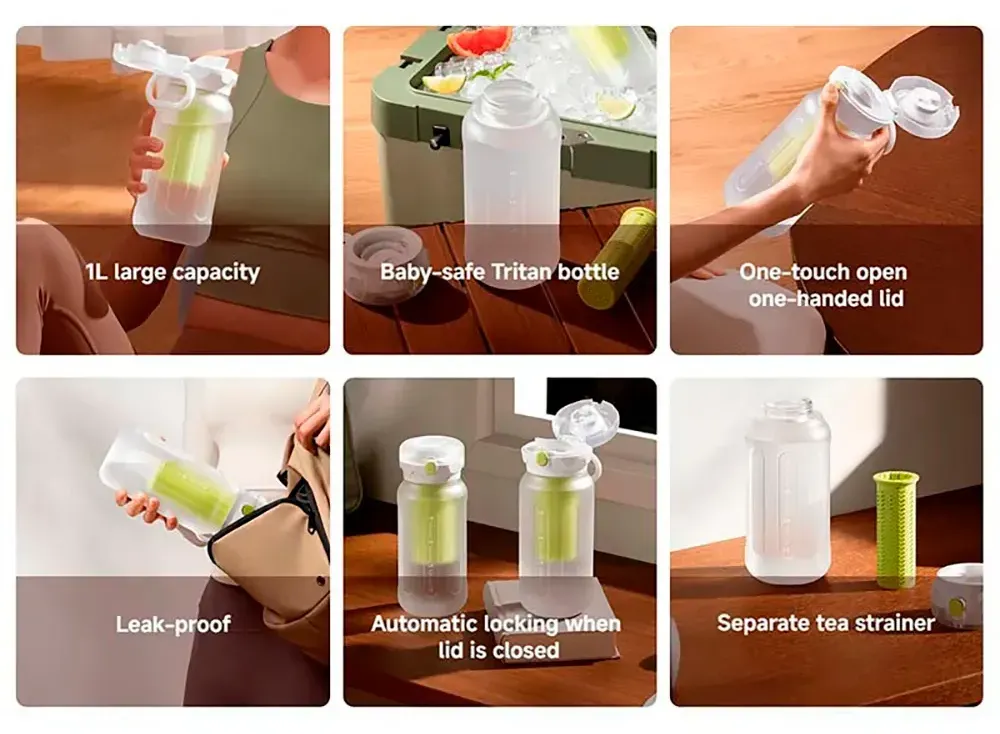 1L large capacity

Baby-safe Tritan bottle

One-touch open one-handed lid

Leak-proof

Automatic locking when lid is closed

Separate tea strainer