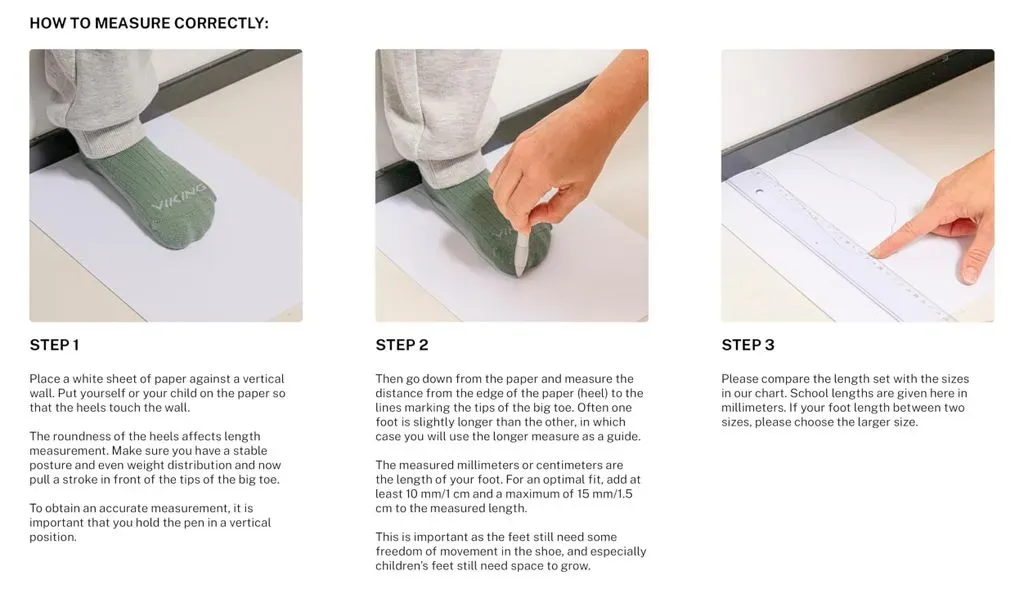 HOW TO MEASURE CORRECTLY:

VIKING

STEP 1

Place a white sheet of paper against a vertical wall. Put yourself or your child on the paper so that the heels touch the wall.

The roundness of the heels affects length measurement. Make sure you have a stable posture and even weight distribution and now pull a stroke in front of the tips of the big toe.

To obtain an accurate measurement, it is important that you hold the pen in a vertical position.

STEP 2

Then go down from the paper and measure the distance from the edge of the paper (heel) to the lines marking the tips of the big toe. Often one foot is slightly longer than the other, in which case you will use the longer measure as a guide.

The measured millimeters or centimeters are the length of your foot. For an optimal fit, add at least 10 mm/1 cm and a maximum of 15 mm/1.5 cm to the measured length.

This is important as the feet still need some freedom of movement in the shoe, and especially children's feet still need space to grow.

STEP 3

Please compare the length set with the sizes in our chart. School lengths are given here in millimeters. If your foot length between two sizes, please choose the larger size.