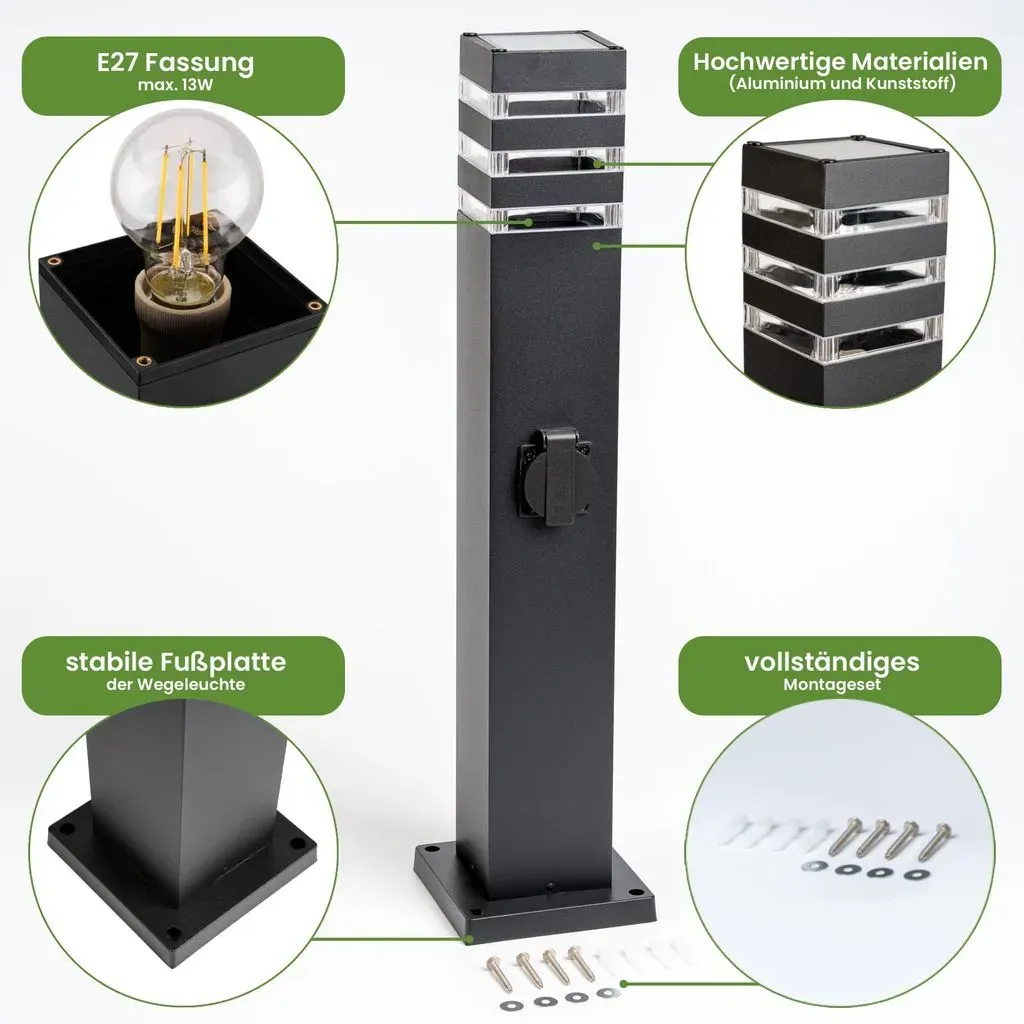 E27 Fassung
max. 13W

Hochwertige Materialien
(Aluminium und Kunststoff)

stabile Fußplatte
der Wegeleuchte

vollständiges
Montageset