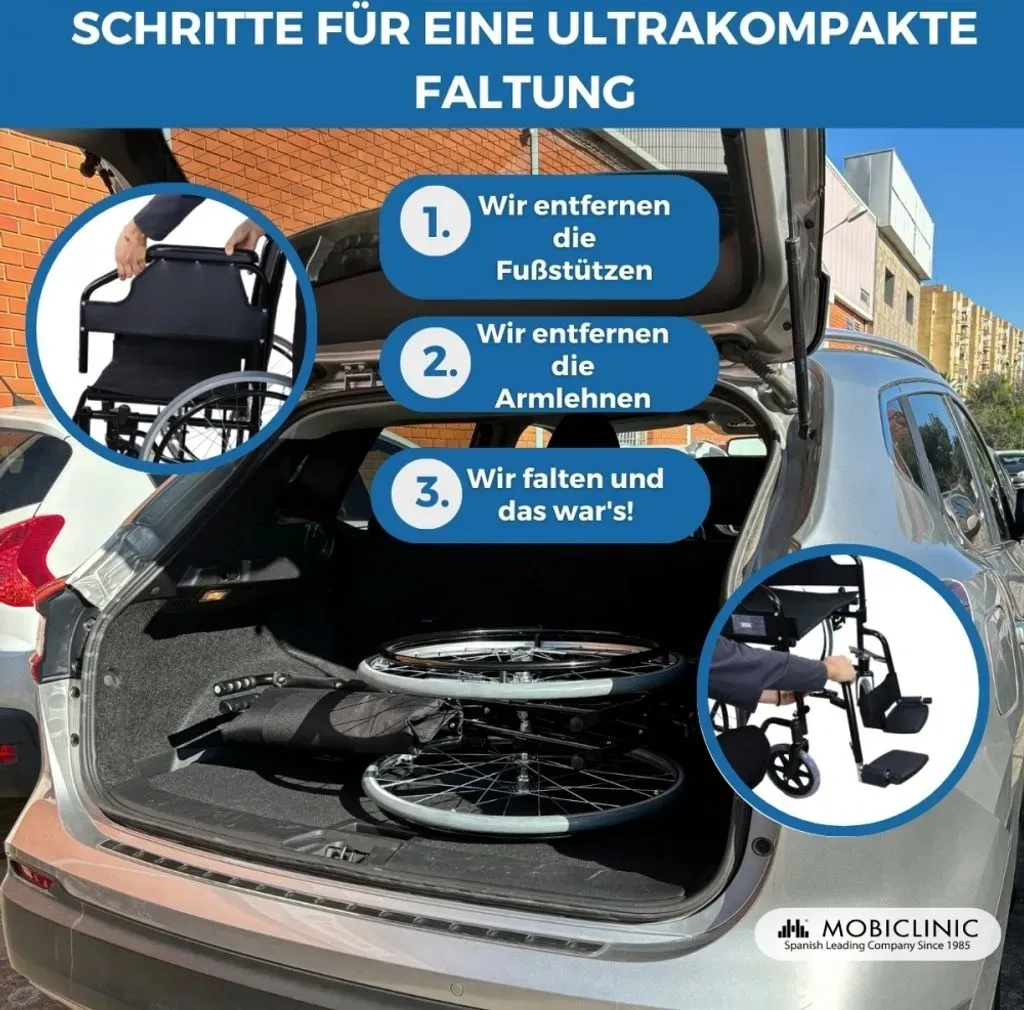 SCHRITTE FÜR EINE ULTRAKOMPAKTE FALTUNG

1. Wir entfernen die Fußstützen

2. Wir entfernen die Armlehnen

3. Wir falten und das war's!

MOBICLINIC
Spanish Leading Company Since 1985