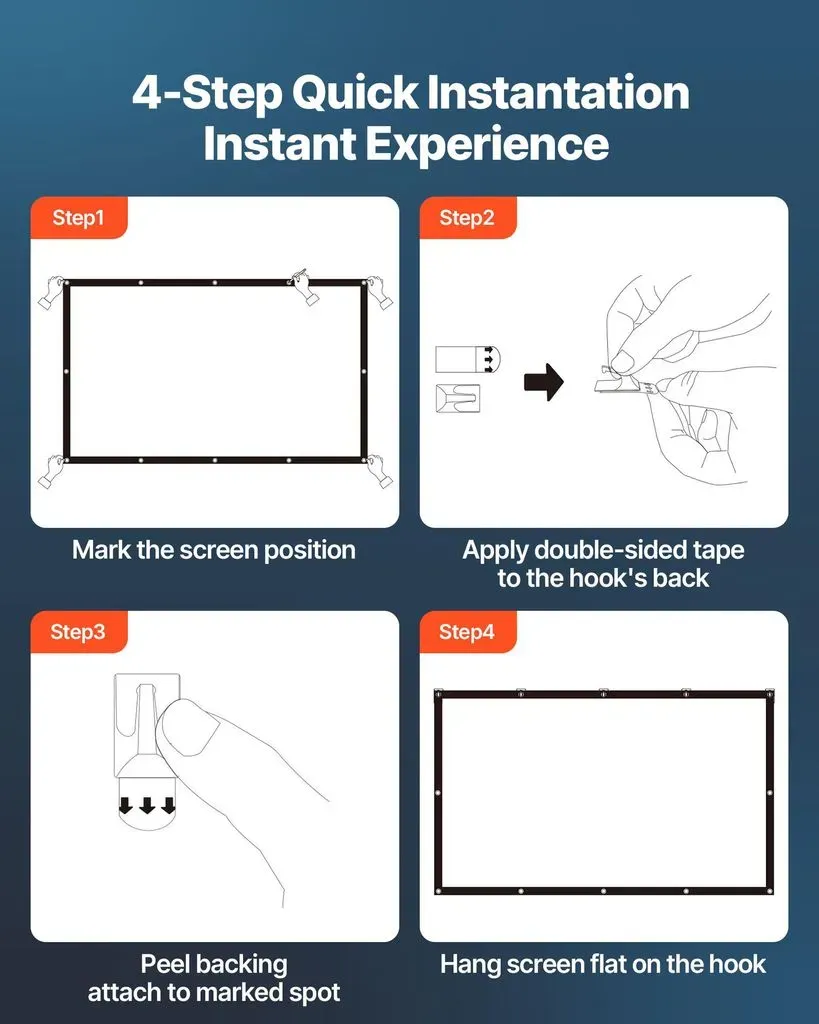 4-Step Quick Instantation
Instant Experience

Step1

Mark the screen position

Step2

Apply double-sided tape
to the hook's back

Step3

Peel backing
attach to marked spot

Step4

Hang screen flat on the hook