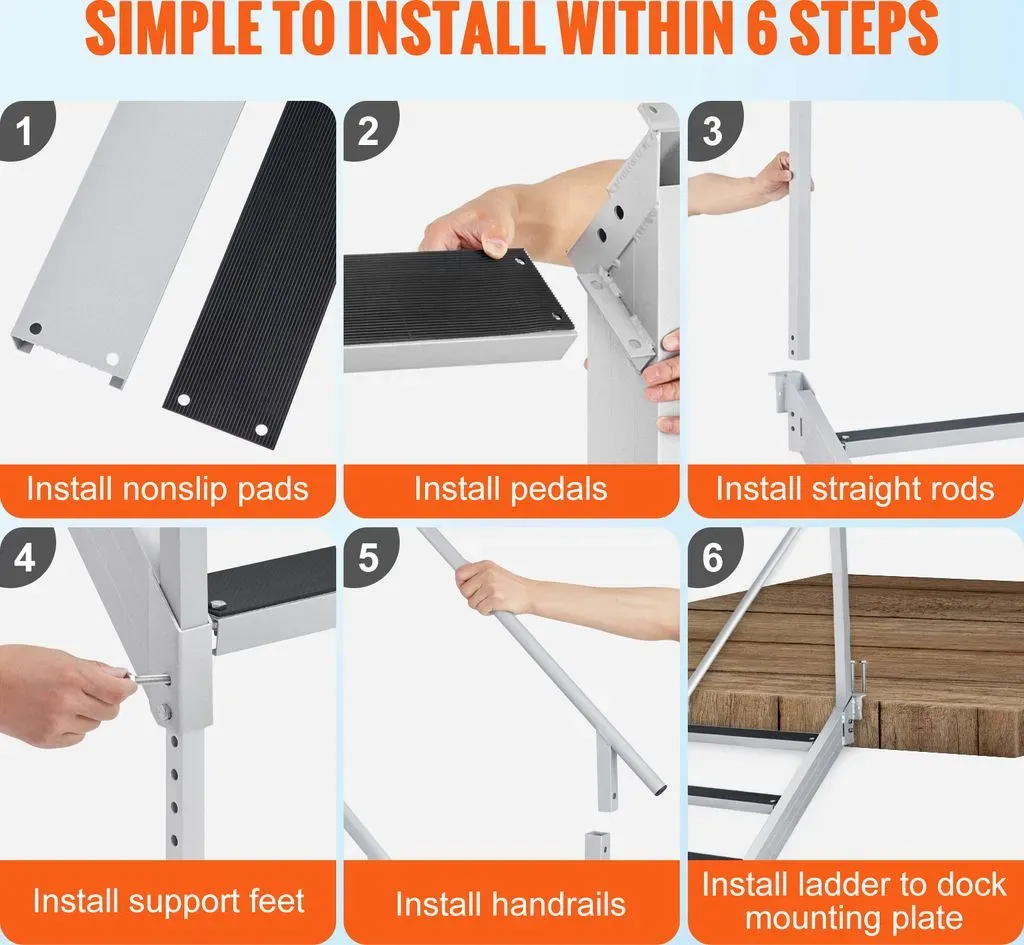 SIMPLE TO INSTALL WITHIN 6 STEPS

1

Install nonslip pads

2

Install pedals

3

Install straight rods

4

Install support feet

5

Install handrails

6

Install ladder to dock mounting plate