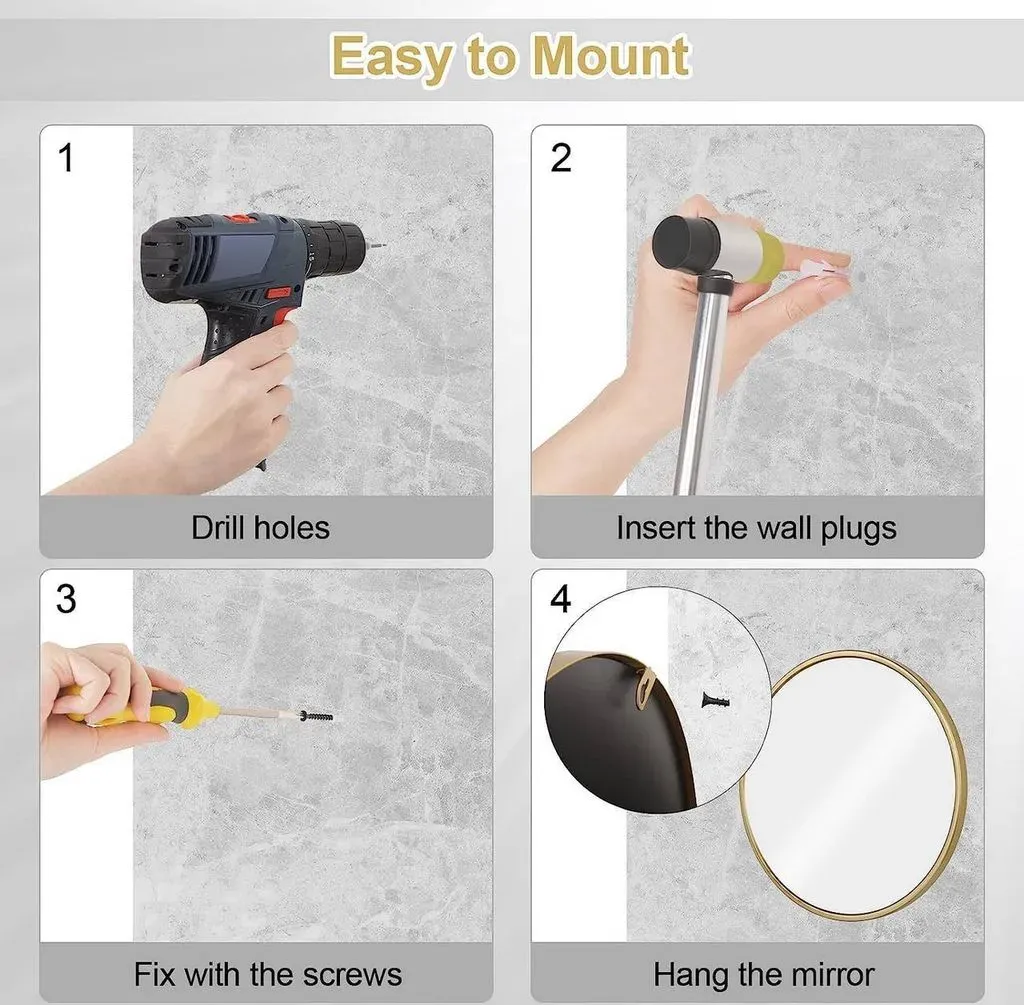 Easy to Mount

1

Drill holes

2

Insert the wall plugs

3

Fix with the screws

4

Hang the mirror