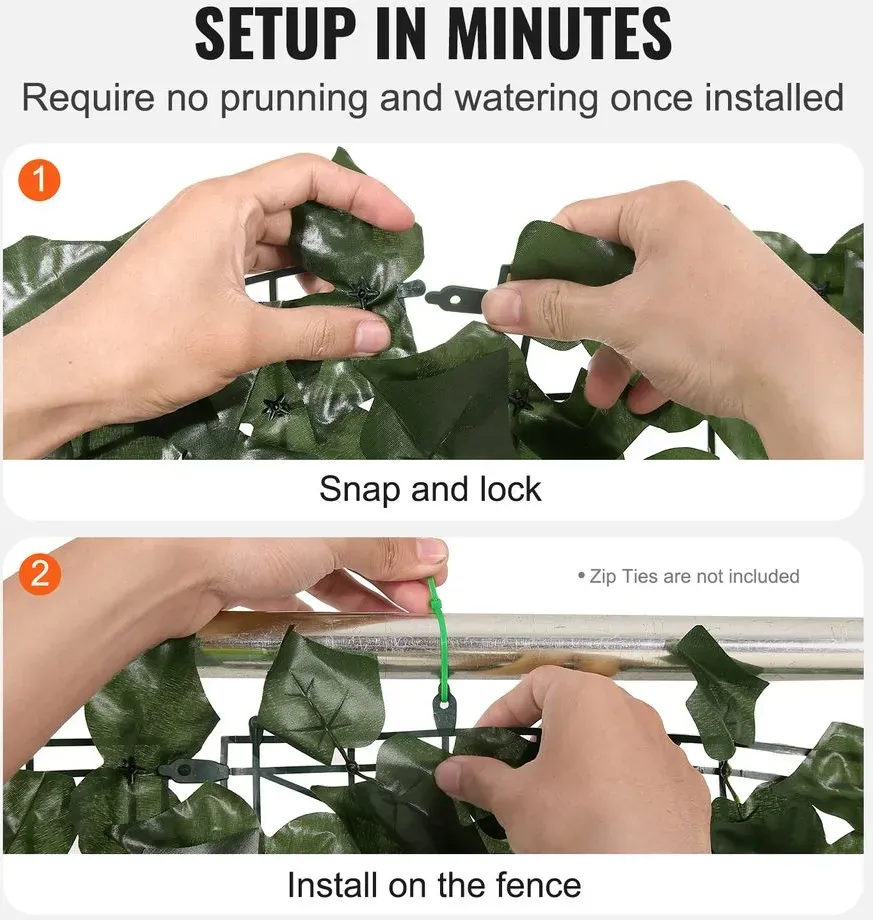 SETUP IN MINUTES

Require no prunning and watering once installed

1

Snap and lock

2

• Zip Ties are not included

Install on the fence