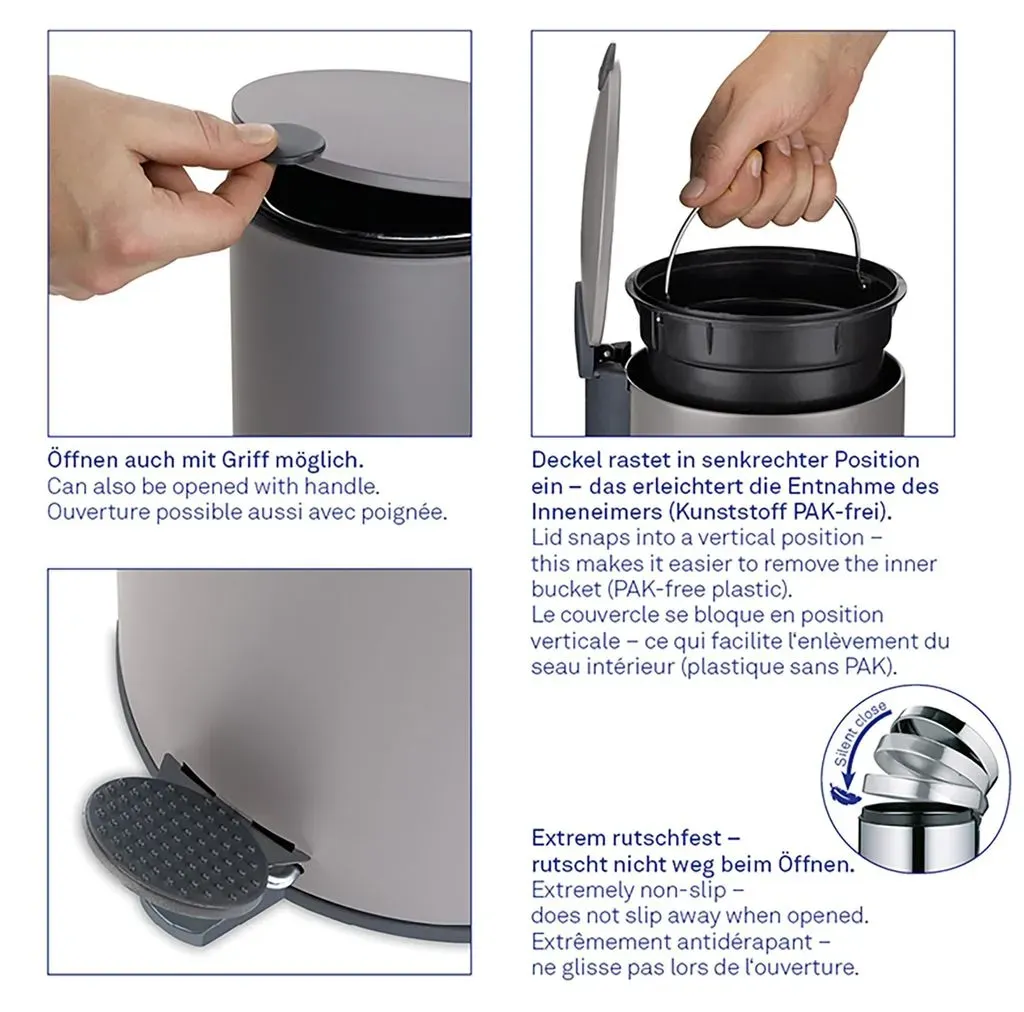 Öffnen auch mit Griff möglich.
Can also be opened with handle.
Ouverture possible aussi avec poignée.

Deckel rastet in senkrechter Position ein – das erleichtert die Entnahme des Inneneimers (Kunststoff PAK-frei).
Lid snaps into a vertical position – this makes it easier to remove the inner bucket (PAK-free plastic).
Le couvercle se bloque en position verticale – ce qui facilite l'enlèvement du seau intérieur (plastique sans PAK).

Silent close

Extrem rutschfest – rutscht nicht weg beim Öffnen.
Extremely non-slip – does not slip away when opened.
Extrêmement antidérapant – ne glisse pas lors de l'ouverture.