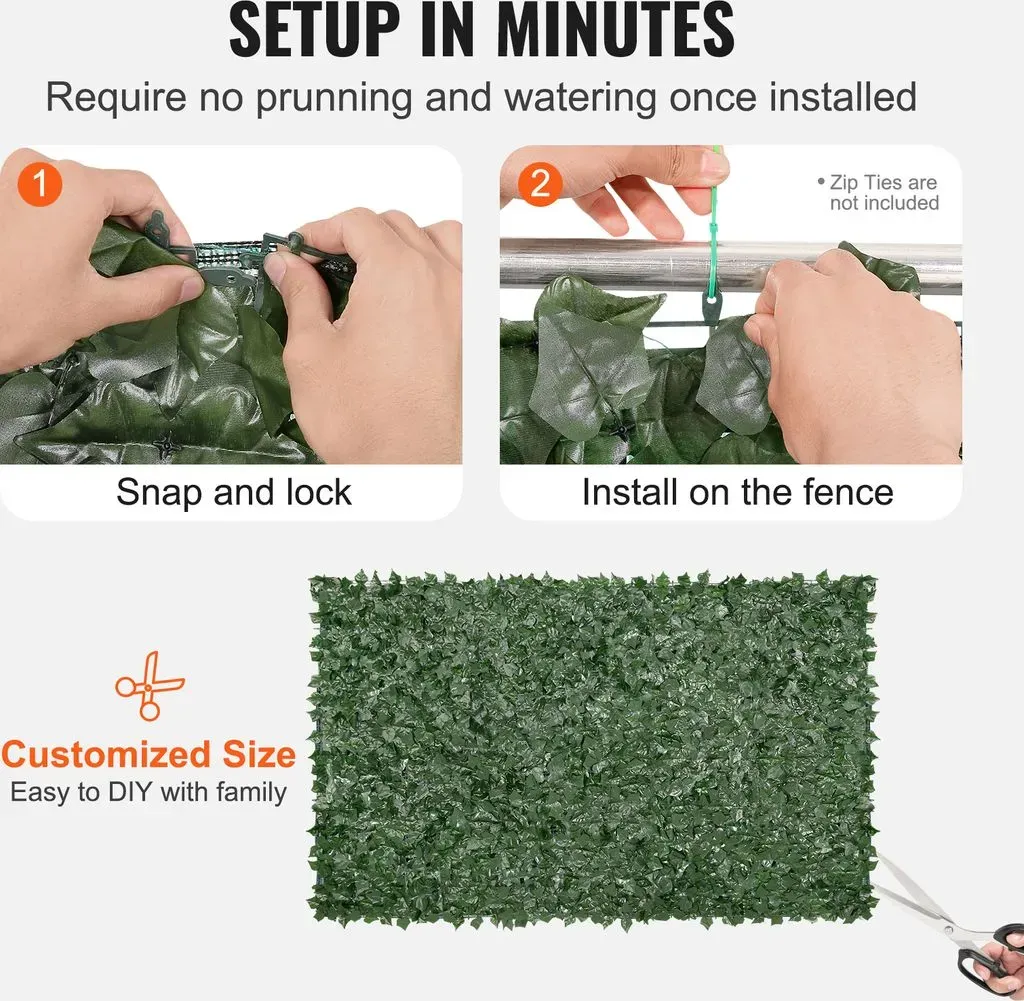 SETUP IN MINUTES

Require no prunning and watering once installed

1

Snap and lock

2

• Zip Ties are not included

Install on the fence

Customized Size

Easy to DIY with family