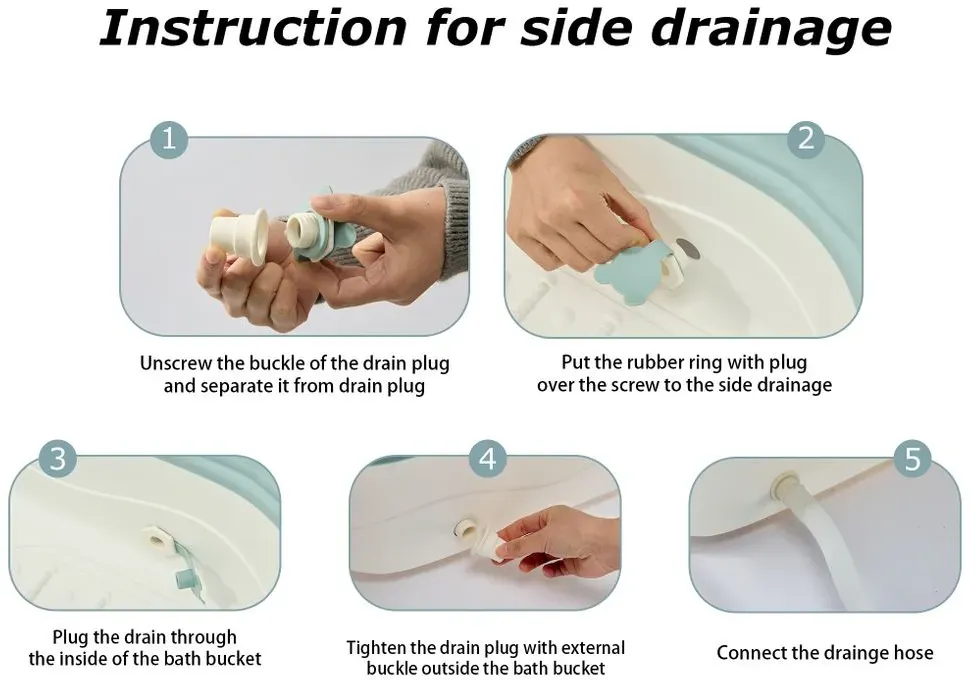 Instruction for side drainage

1

Unscrew the buckle of the drain plug and separate it from drain plug

2

Put the rubber ring with plug over the screw to the side drainage

3

Plug the drain through the inside of the bath bucket

4

Tighten the drain plug with external buckle outside the bath bucket

5

Connect the drainge hose