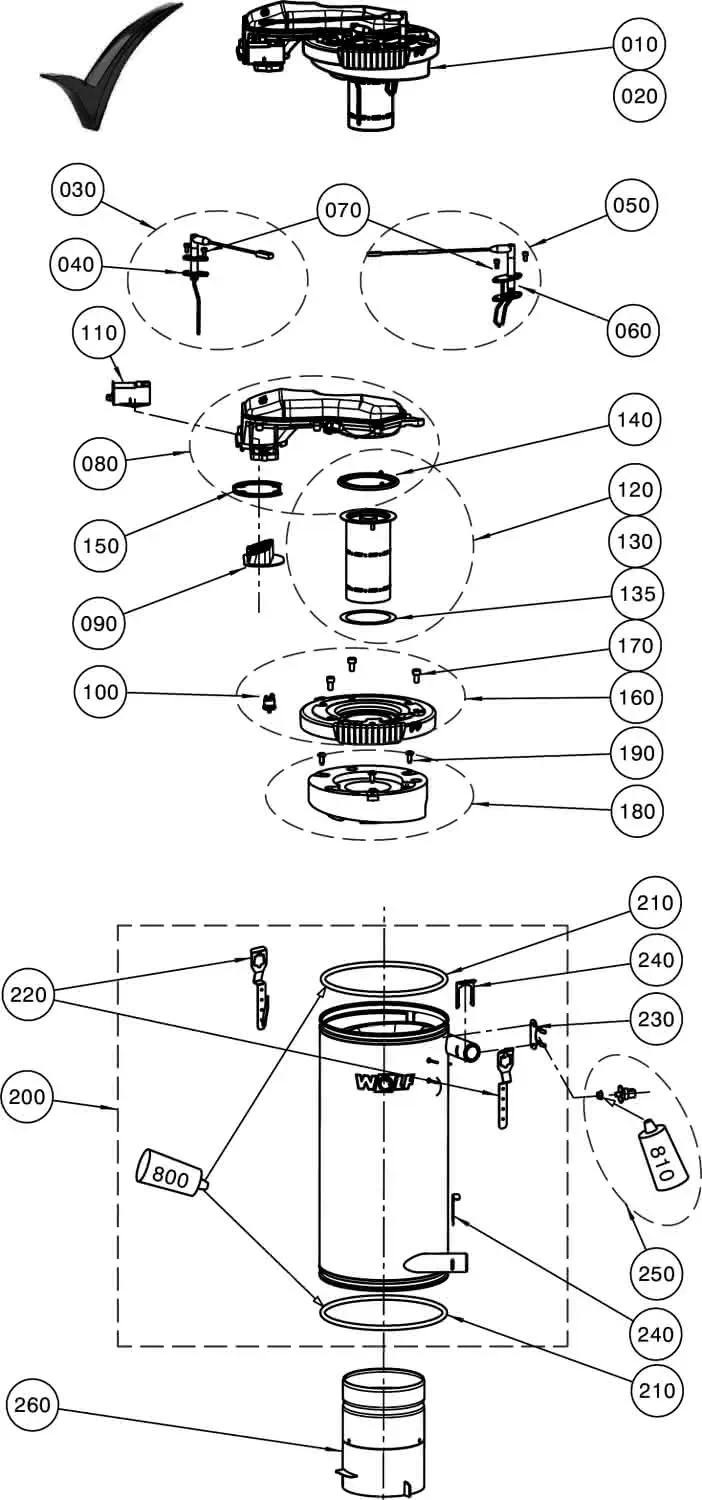 010
020
030
070
050
040
060
110
140
080
120
150
130
090
135
170
100
160
190
180
210
240
220
230
200
WOLF
800
810
250
240
210
260