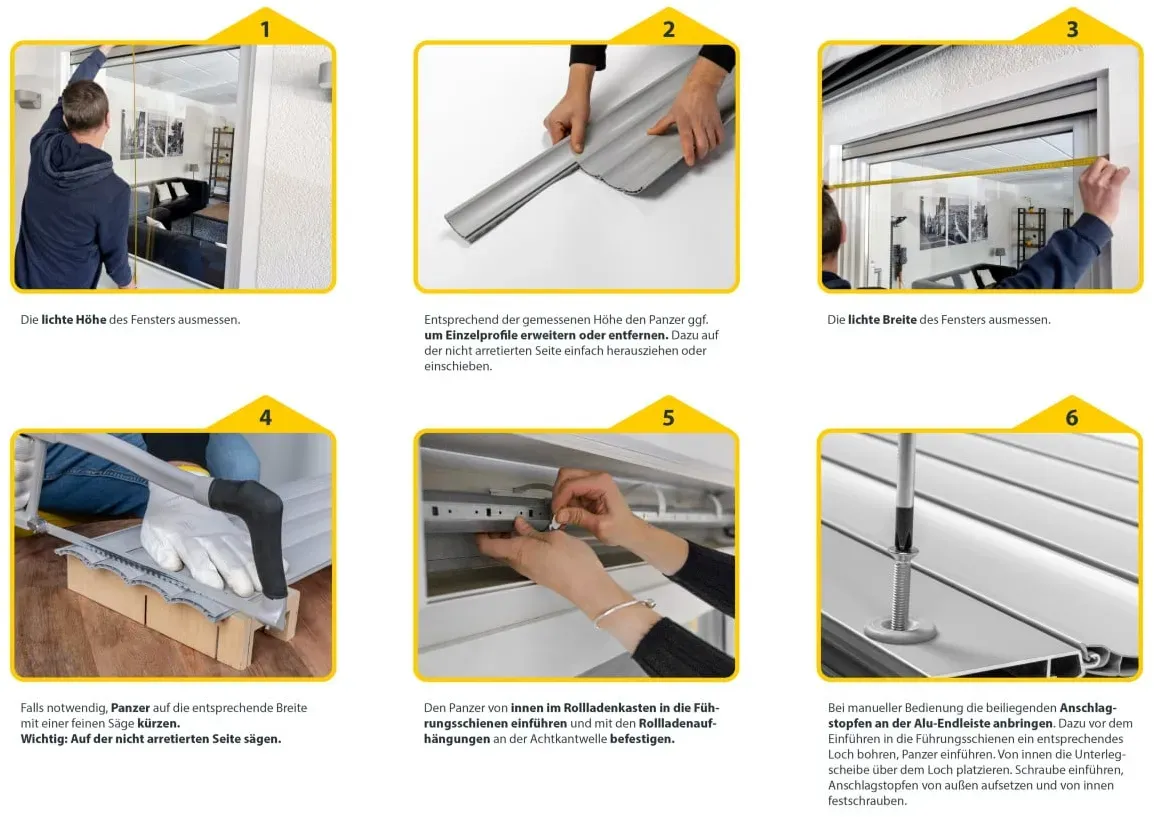 1

Die lichte Höhe des Fensters ausmessen.

2

Entsprechend der gemessenen Höhe den Panzer ggf. um Einzelprofile erweitern oder entfernen. Dazu auf der nicht arretierten Seite einfach herausziehen oder einschieben.

3

Die lichte Breite des Fensters ausmessen.

4

Falls notwendig, Panzer auf die entsprechende Breite mit einer feinen Säge kürzen.
Wichtig: Auf der nicht arretierten Seite sägen.

5

Den Panzer von innen im Rollladenkasten in die Führungsschienen einführen und mit den Rollladenaufhängungen an der Achtkantwelle befestigen.

6

Bei manueller Bedienung die beiliegenden Anschlagstopfen an der Alu-Endleiste anbringen. Dazu vor dem Einführen in die Führungsschienen ein entsprechendes Loch bohren, Panzer einführen. Von innen die Unterlegscheibe über dem Loch platzieren. Schraube einführen, Anschlagstopfen von außen aufsetzen und von innen festschrauben.