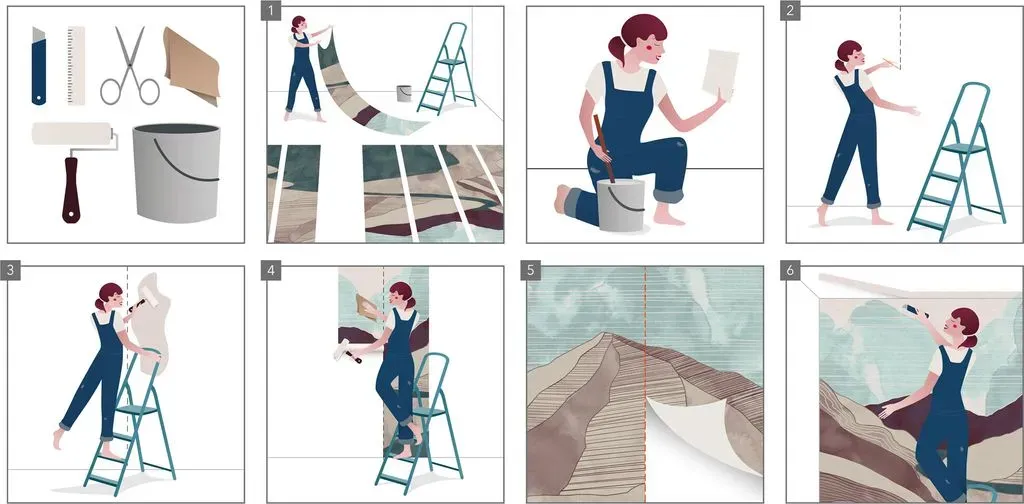 1

2

3

4

5

6