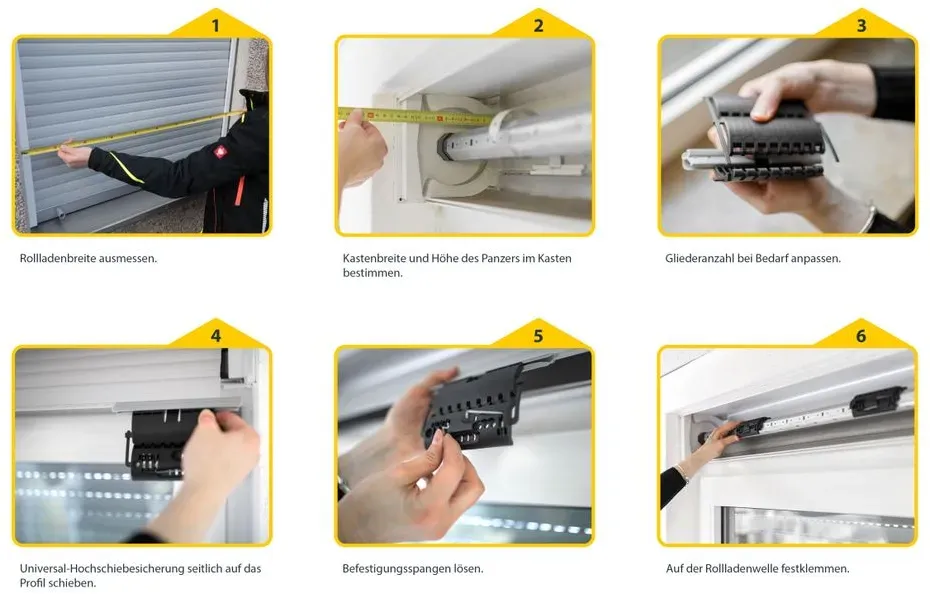 1

Rollladenbreite ausmessen.

2

Kastenbreite und Höhe des Panzers im Kasten bestimmen.

3

Gliederanzahl bei Bedarf anpassen.

4

Universal-Hochschiebesicherung seitlich auf das Profil schieben.

5

Befestigungsspangen lösen.

6

Auf der Rollladenwelle festklemmen.