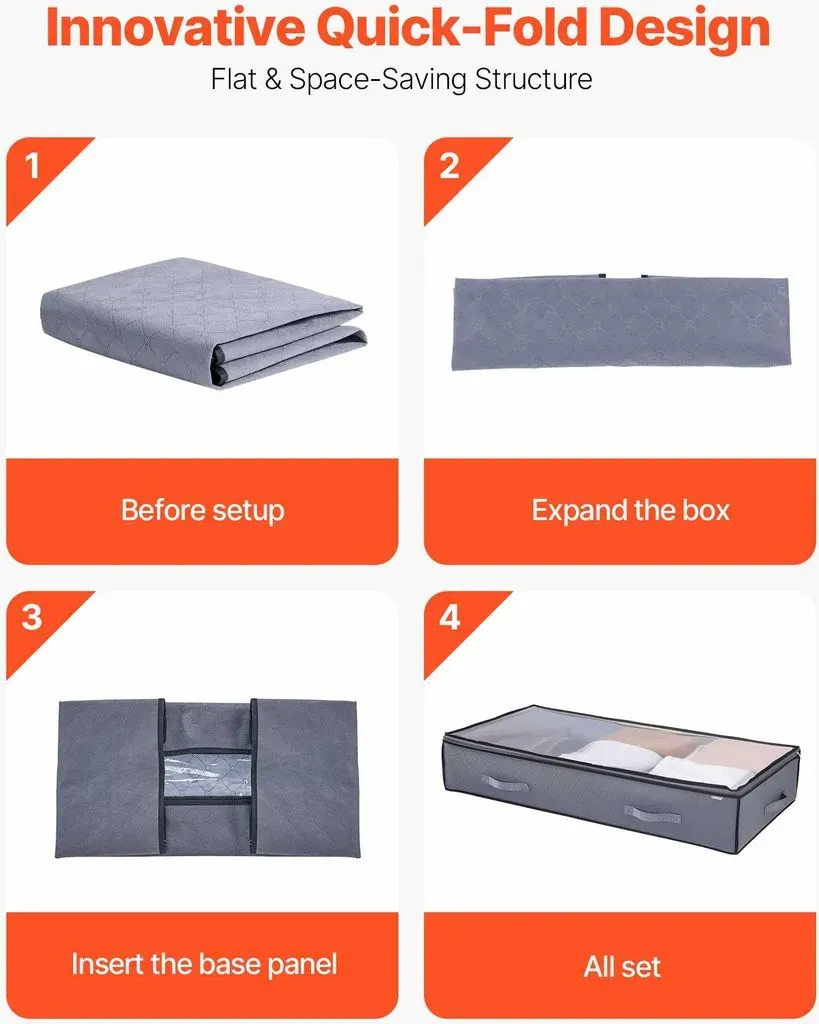 Innovative Quick-Fold Design

Flat & Space-Saving Structure

1

Before setup

2

Expand the box

3

Insert the base panel

4

All set