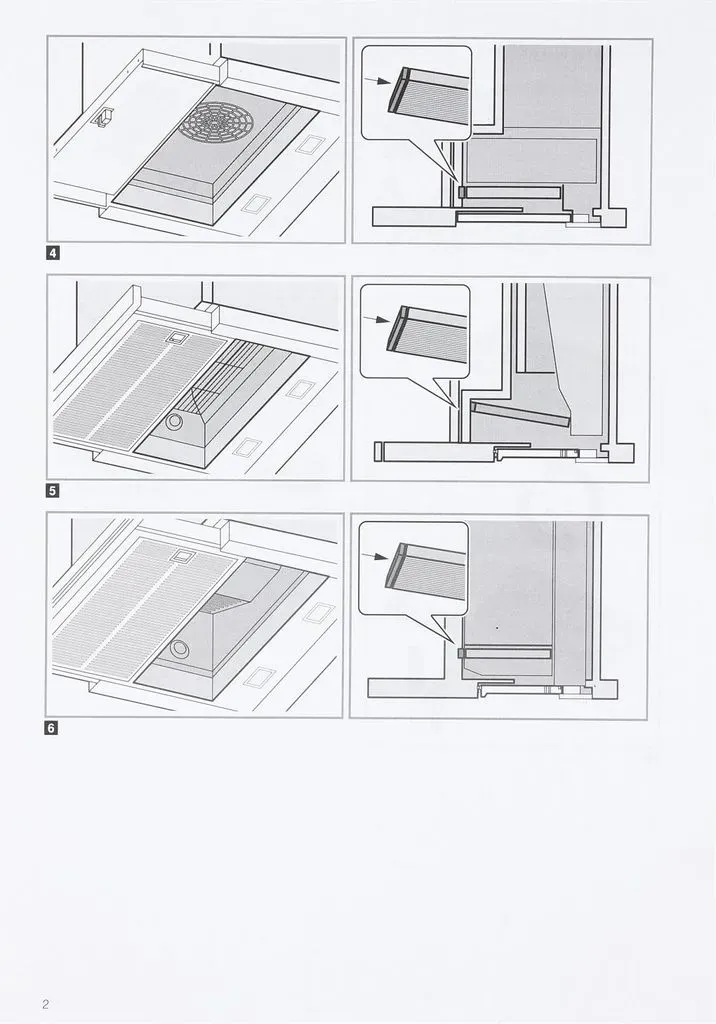 4

5

6

2