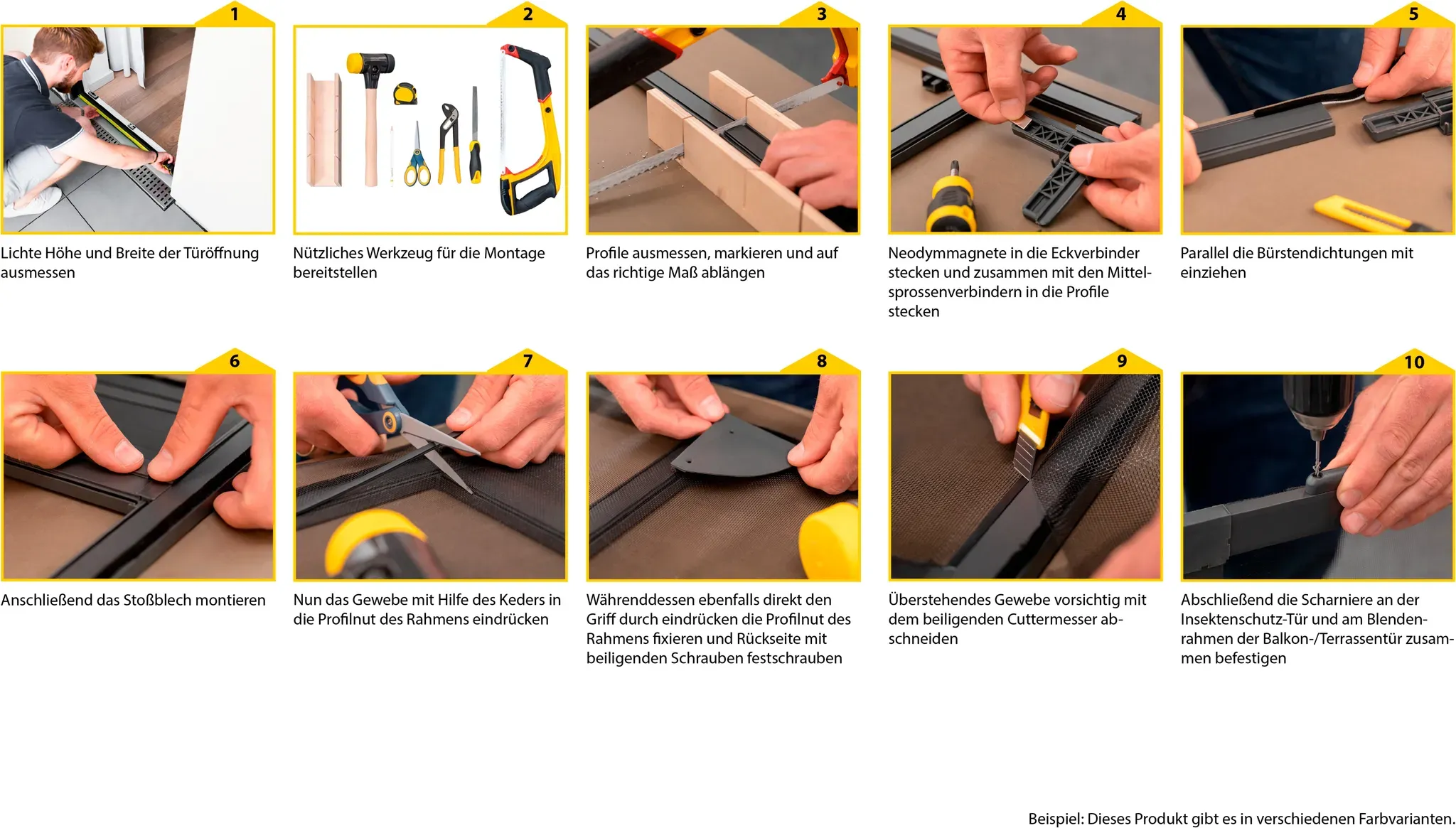 1

Lichte Höhe und Breite der Türöffnung ausmessen

2

Nützliches Werkzeug für die Montage bereitstellen

3

Profile ausmessen, markieren und auf das richtige Maß ablängen

4

Neodymmagnete in die Eckverbinder stecken und zusammen mit den Mittelsprossenverbindern in die Profile stecken

5

Parallel die Bürstendichtungen mit einziehen

6

Anschließend das Stoßblech montieren

7

Nun das Gewebe mit Hilfe des Keders in die Profilnut des Rahmens eindrücken

8

Währenddessen ebenfalls direkt den Griff durch eindrücken die Profilnut des Rahmens fixieren und Rückseite mit beiligenden Schrauben festschrauben

9

Überstehendes Gewebe vorsichtig mit dem beiligenden Cuttermesser abschneiden

10

Abschließend die Scharniere an der Insektenschutz-Tür und am Blendenrahmen der Balkon-/Terrassentür zusammen befestigen

Beispiel: Dieses Produkt gibt es in verschiedenen Farbvarianten.