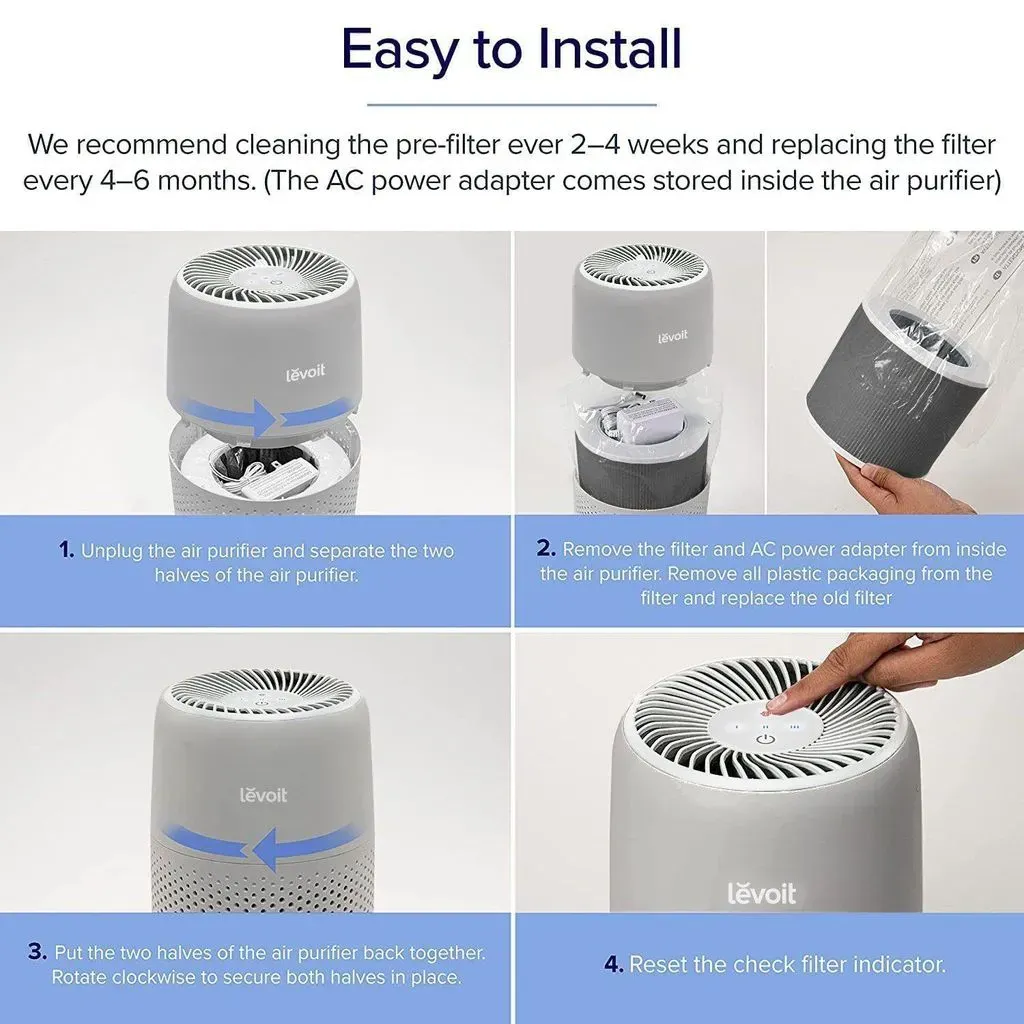 Easy to Install

We recommend cleaning the pre-filter ever 2–4 weeks and replacing the filter every 4–6 months. (The AC power adapter comes stored inside the air purifier)

lēvoit

1. Unplug the air purifier and separate the two halves of the air purifier.

lēvoit

2. Remove the filter and AC power adapter from inside the air purifier. Remove all plastic packaging from the filter and replace the old filter

lēvoit

3. Put the two halves of the air purifier back together. Rotate clockwise to secure both halves in place.

lēvoit

4. Reset the check filter indicator.