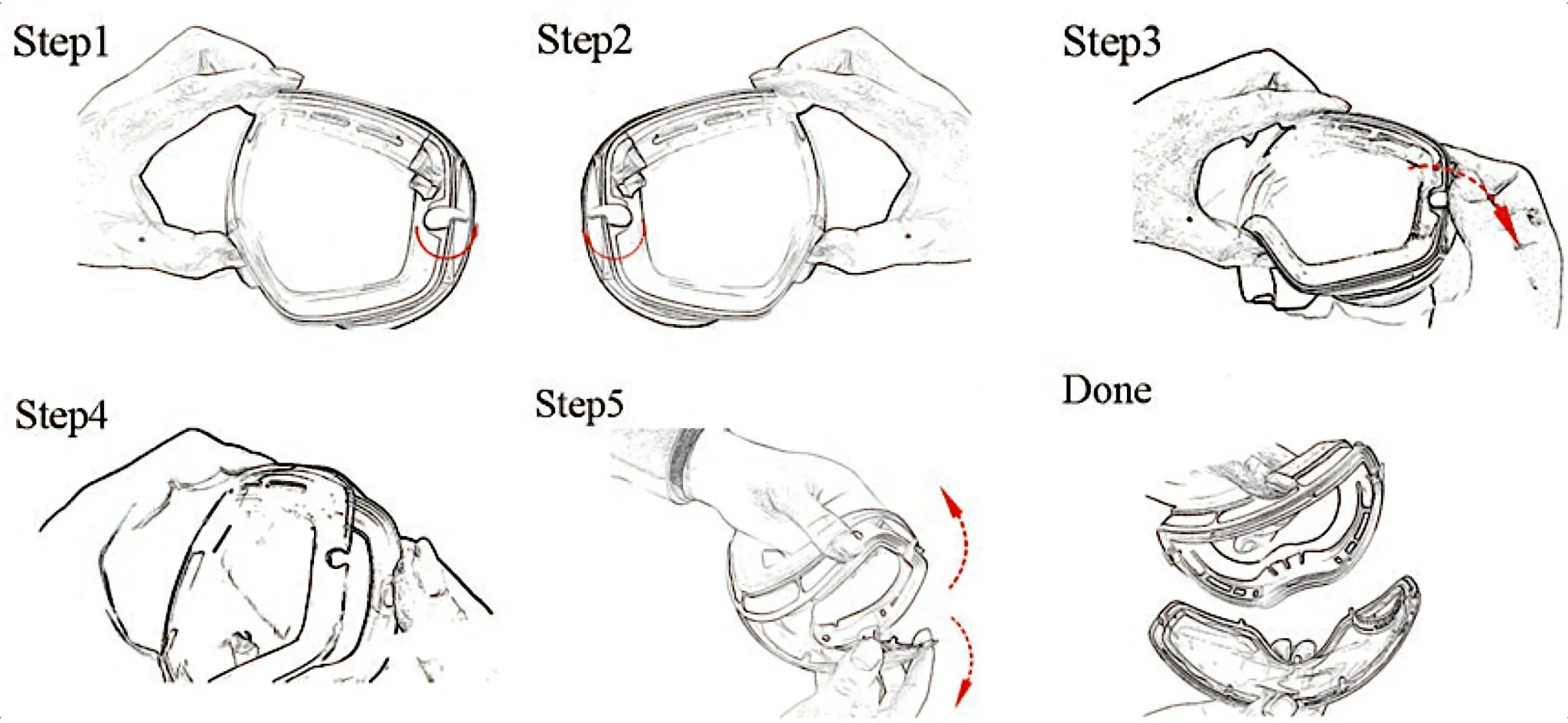 Step1

Step2

Step3

Step4

Step5

Done