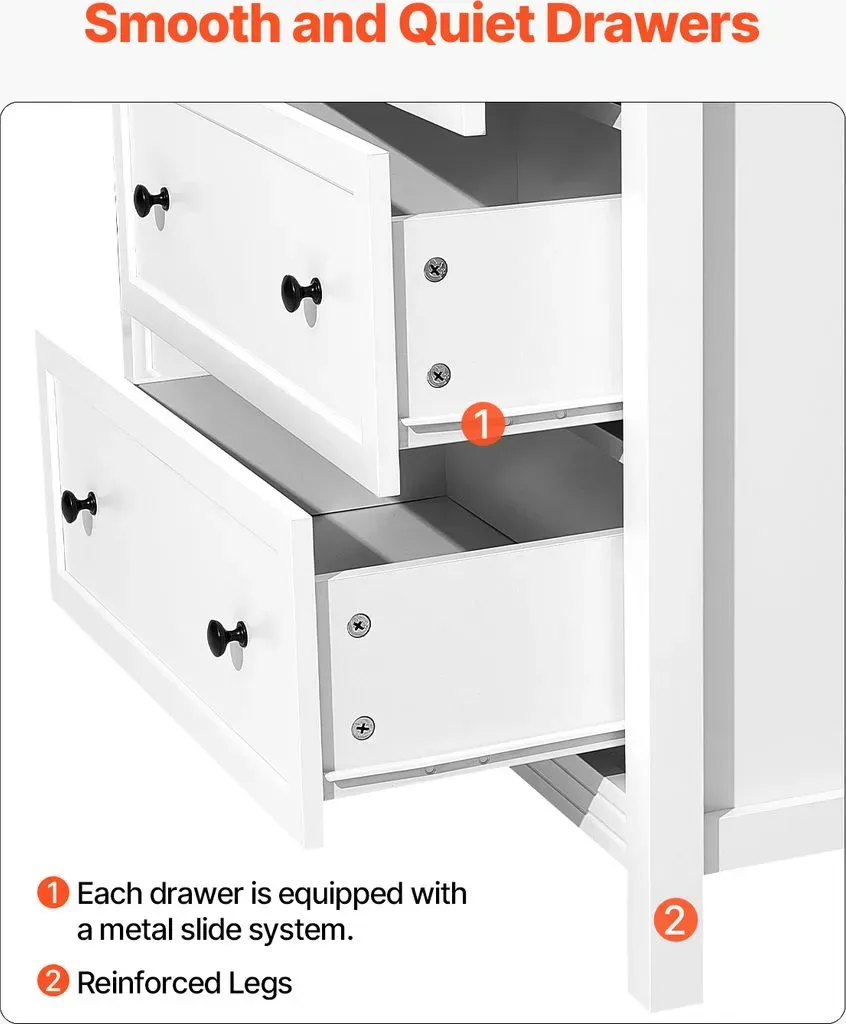 Smooth and Quiet Drawers

1

2

1 Each drawer is equipped with a metal slide system.

2 Reinforced Legs