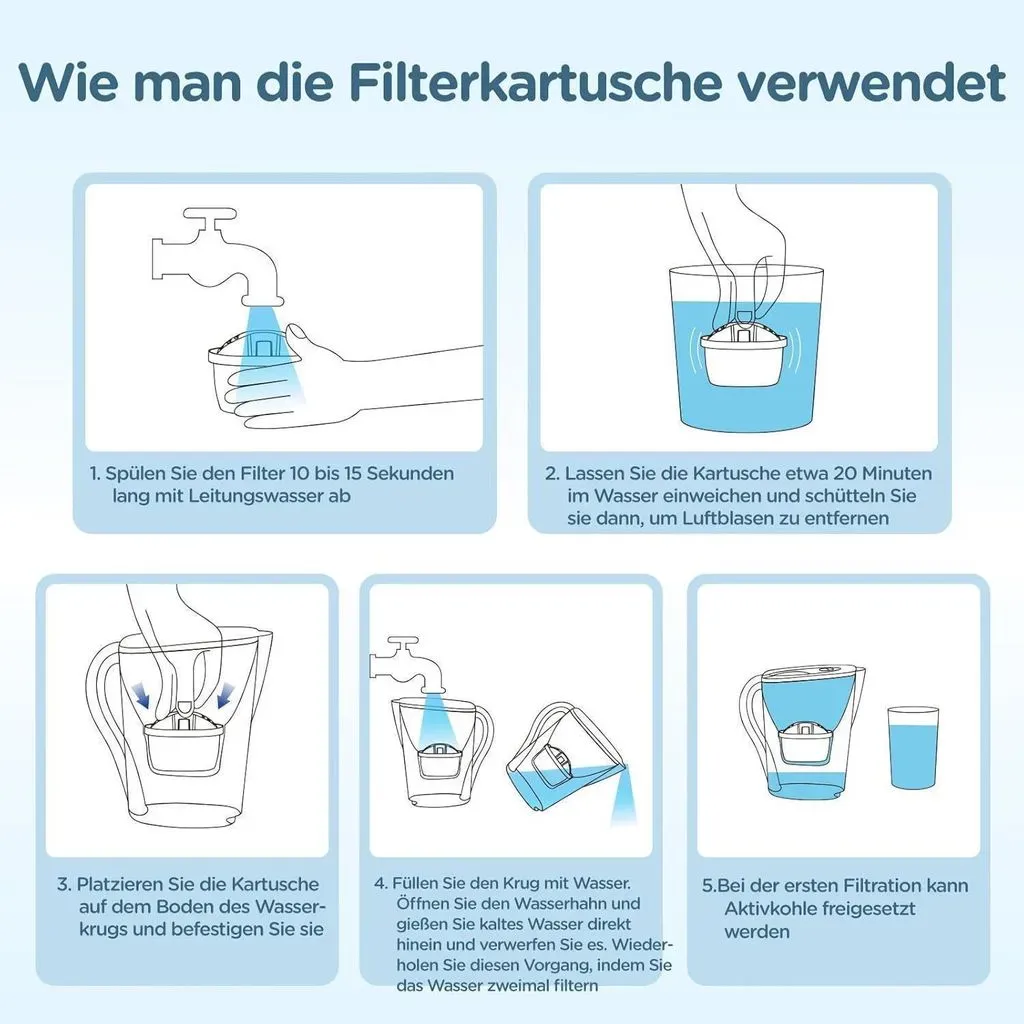 Wie man die Filterkartusche verwendet

1. Spülen Sie den Filter 10 bis 15 Sekunden lang mit Leitungswasser ab

2. Lassen Sie die Kartusche etwa 20 Minuten im Wasser einweichen und schütteln Sie sie dann, um Luftblasen zu entfernen

3. Platzieren Sie die Kartusche auf dem Boden des Wasserkrugs und befestigen Sie sie

4. Füllen Sie den Krug mit Wasser. Öffnen Sie den Wasserhahn und gießen Sie kaltes Wasser direkt hinein und verwerfen Sie es. Wiederholen Sie diesen Vorgang, indem Sie das Wasser zweimal filtern

5.Bei der ersten Filtration kann Aktivkohle freigesetzt werden