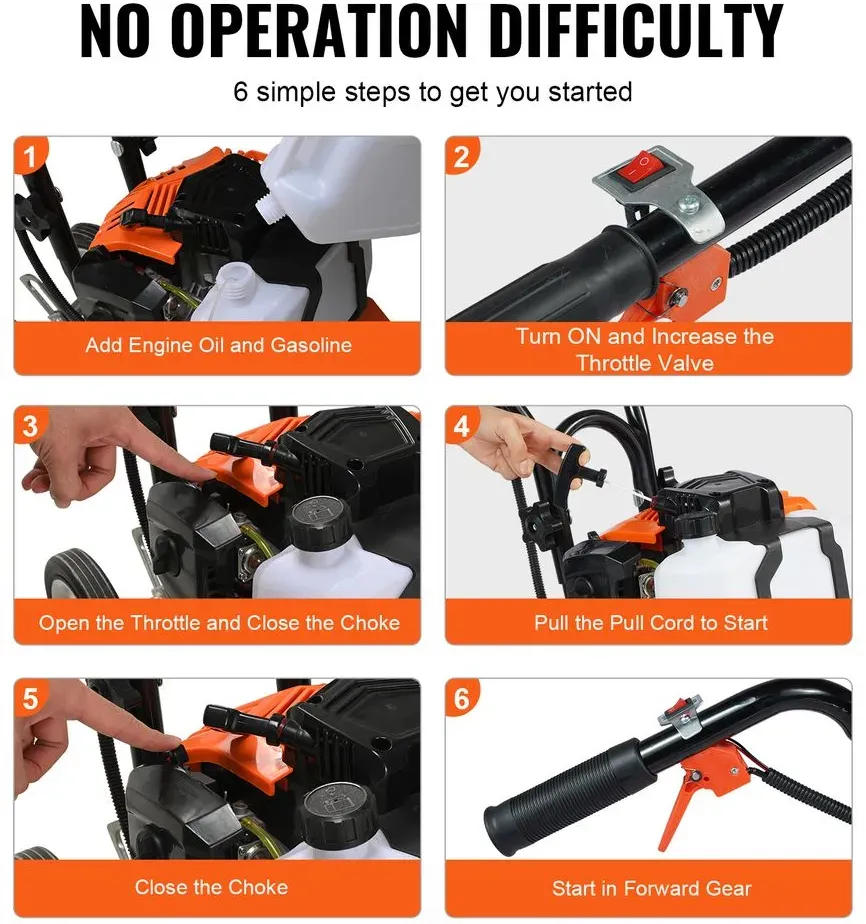 NO OPERATION DIFFICULTY

6 simple steps to get you started

1

Add Engine Oil and Gasoline

2

Turn ON and Increase the Throttle Valve

3

Open the Throttle and Close the Choke

4

Pull the Pull Cord to Start

5

Close the Choke

6

Start in Forward Gear