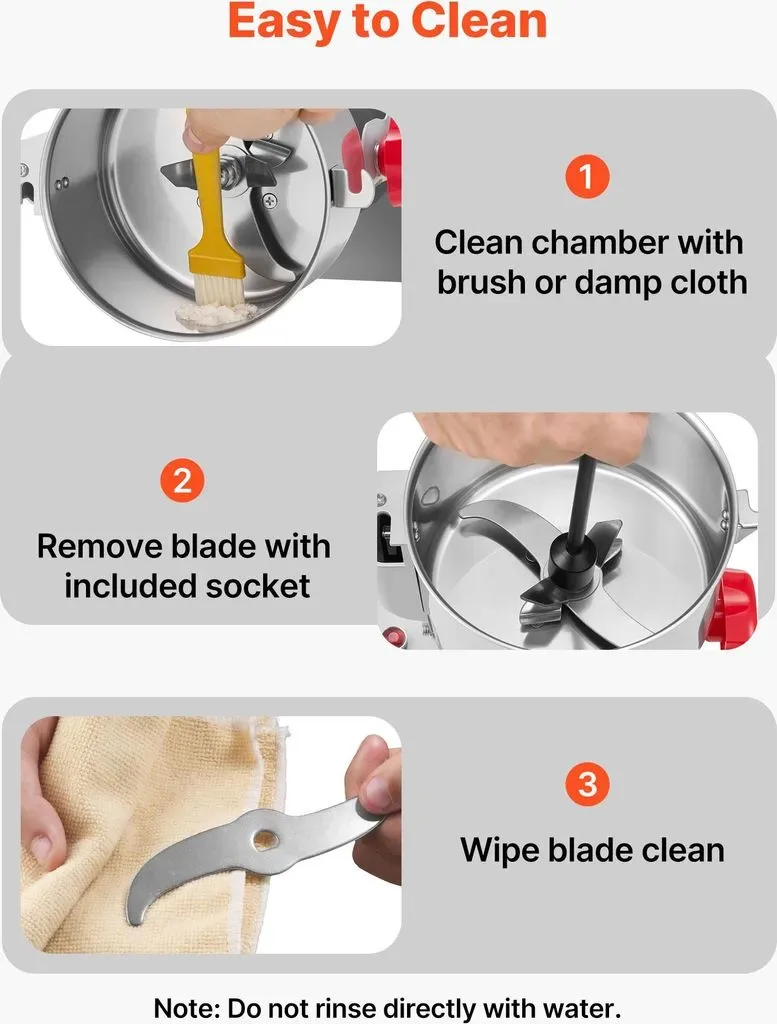 Easy to Clean

1

Clean chamber with brush or damp cloth

2

Remove blade with included socket

3

Wipe blade clean

Note: Do not rinse directly with water.